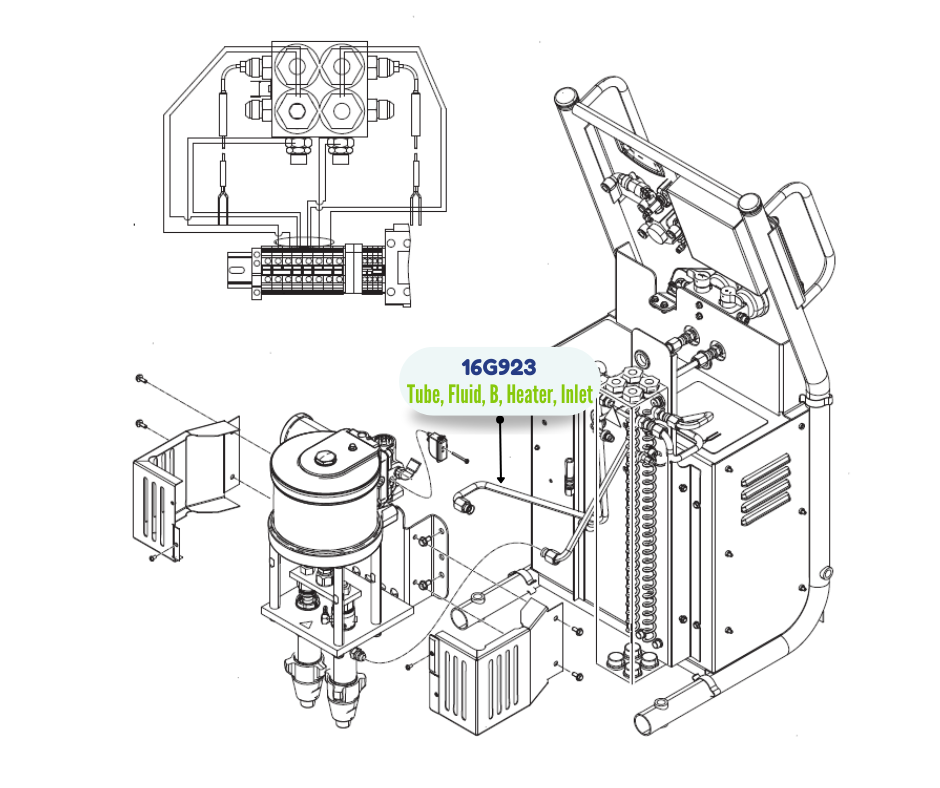 16G923
Tube, Fluid, B, Heater, Inlet