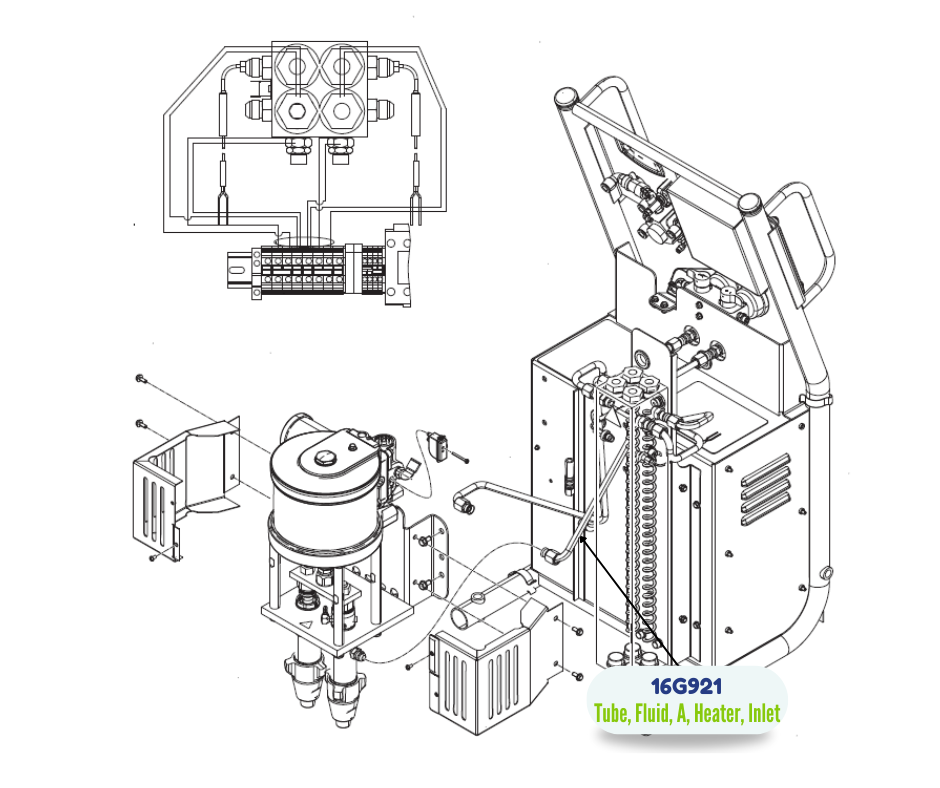 16G921
Tube, Fluid, A, Heater, Inlet