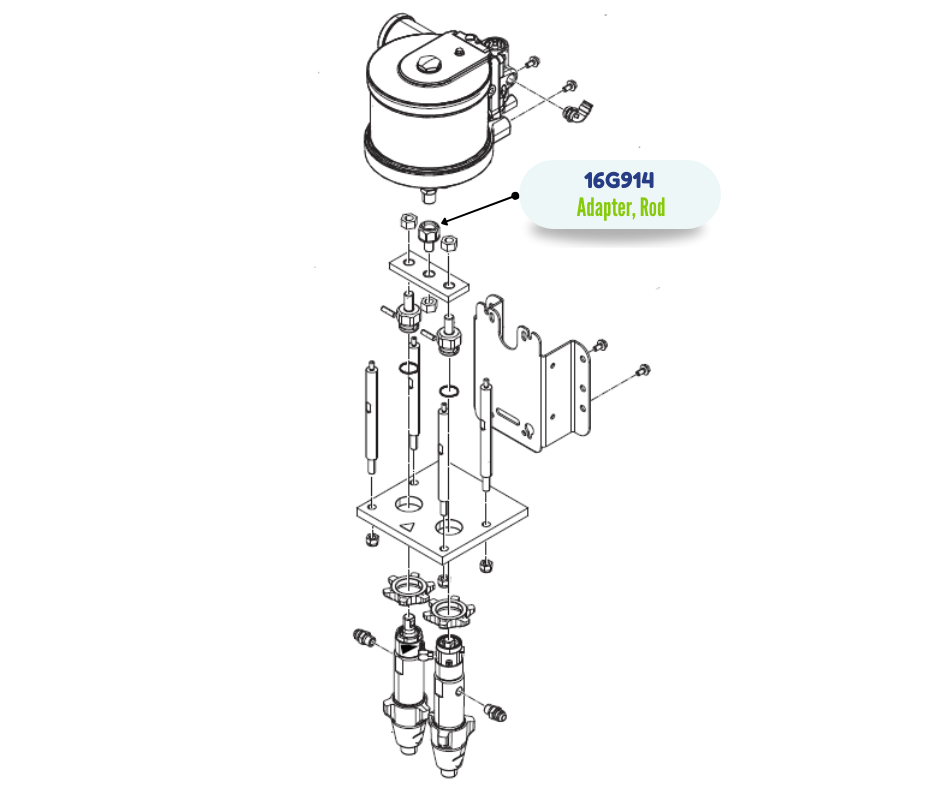 16G914
Adapter, Rod