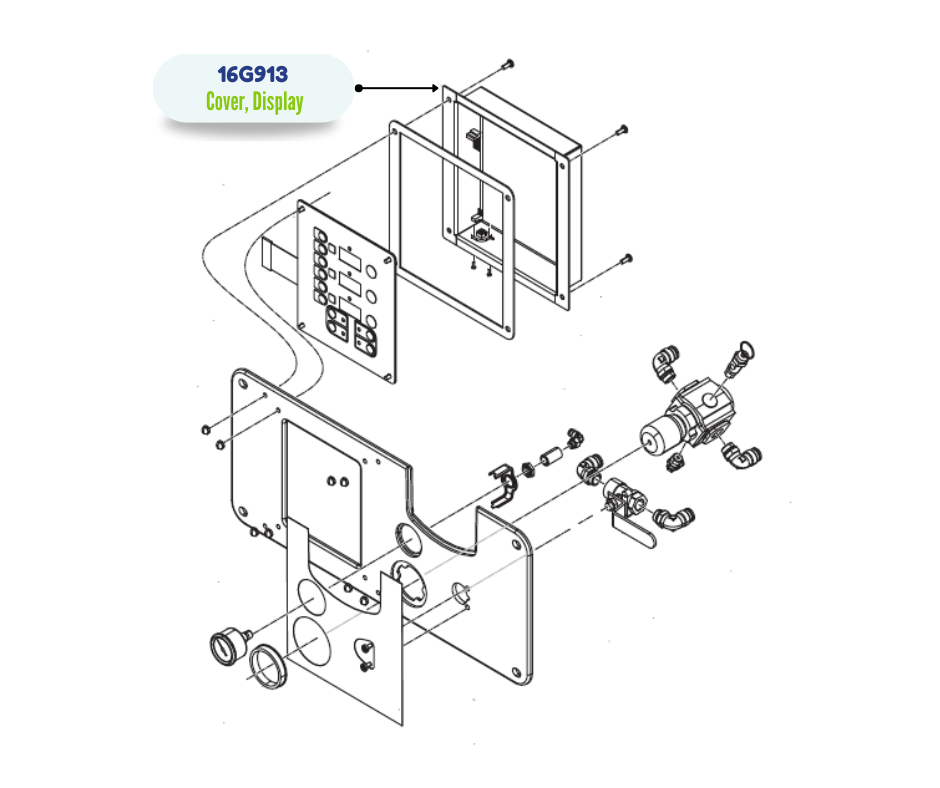 16G913
Cover, Display