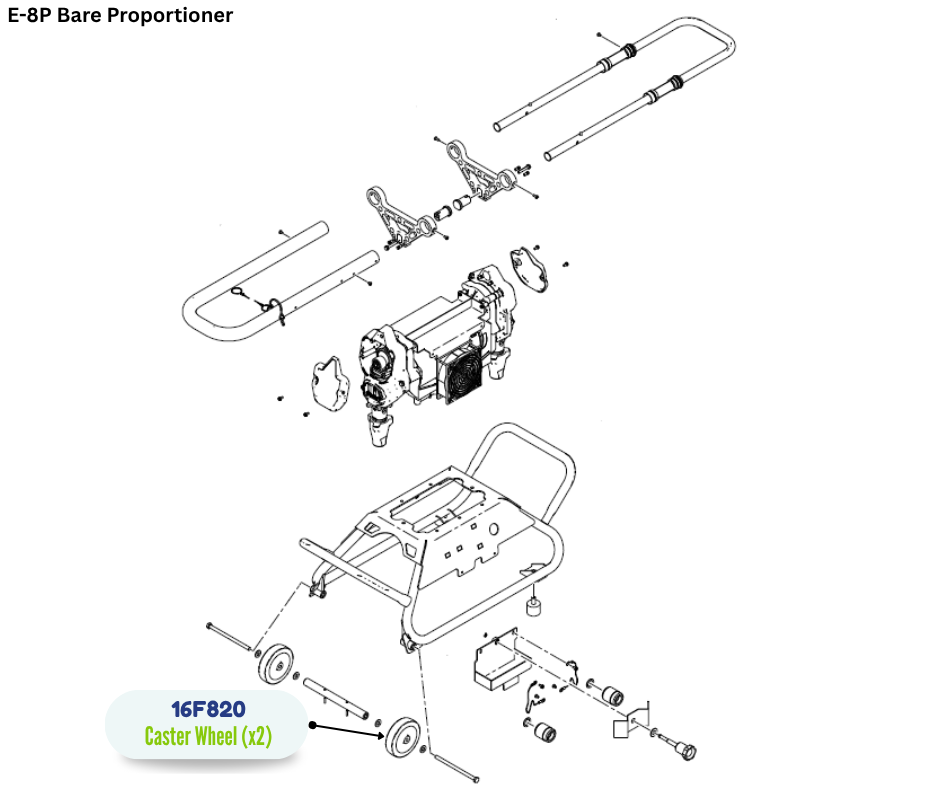 E-8P Bare Proportioner

16F820
Caster Wheel (x2)