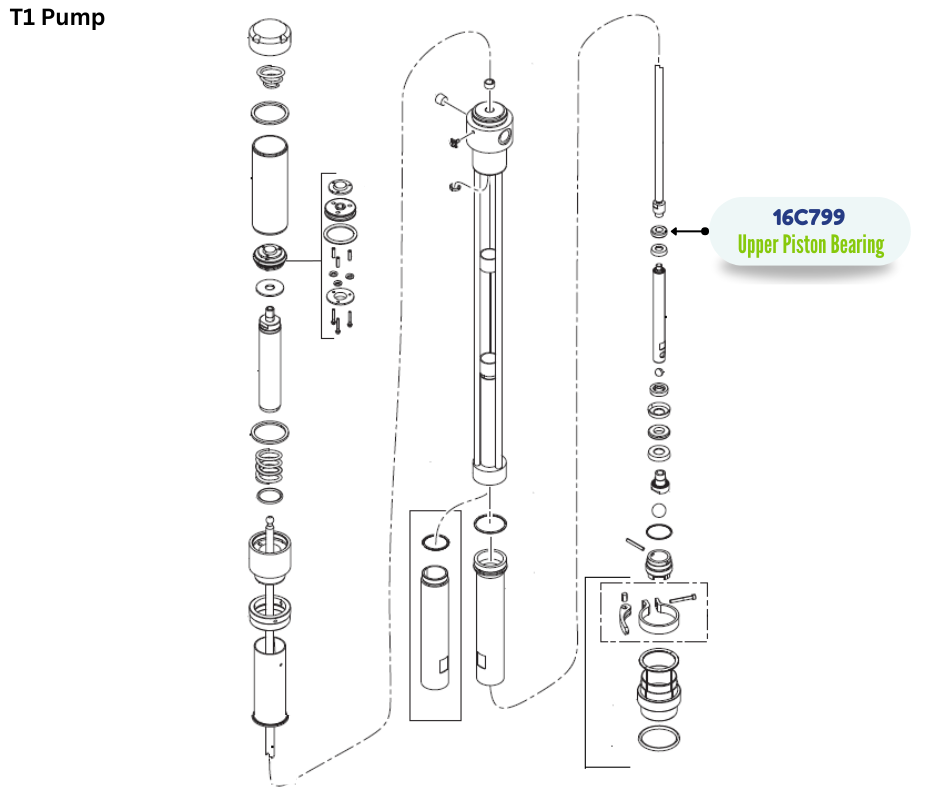 T1 Pump

16C799
Upper Piston Bearing