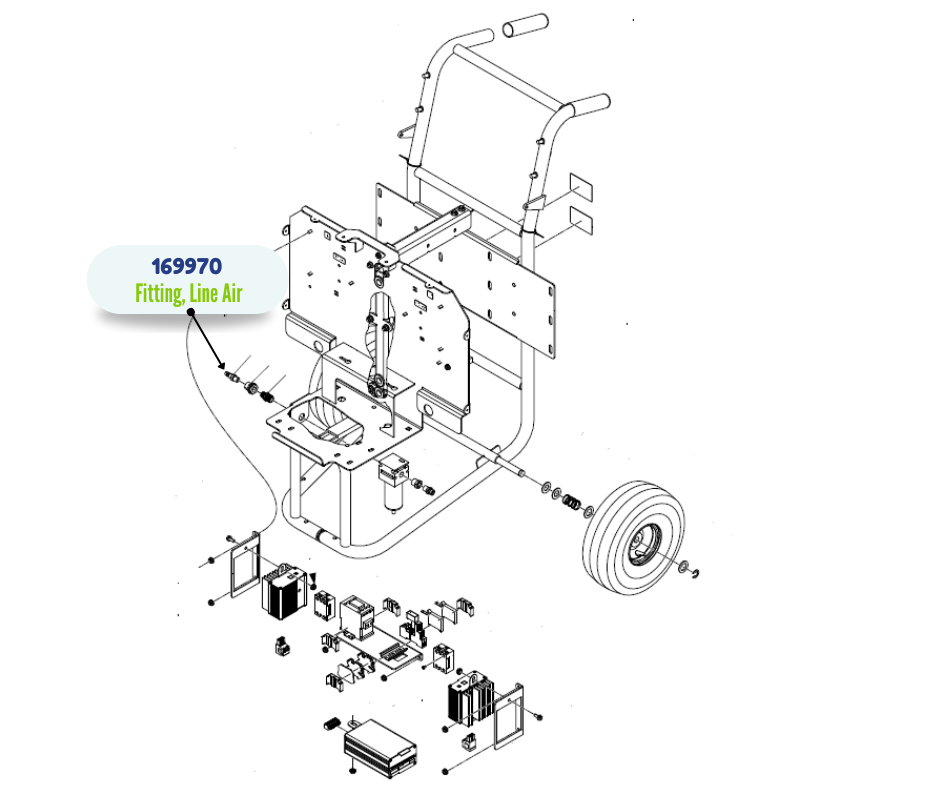 169970
Fitting, Line Air