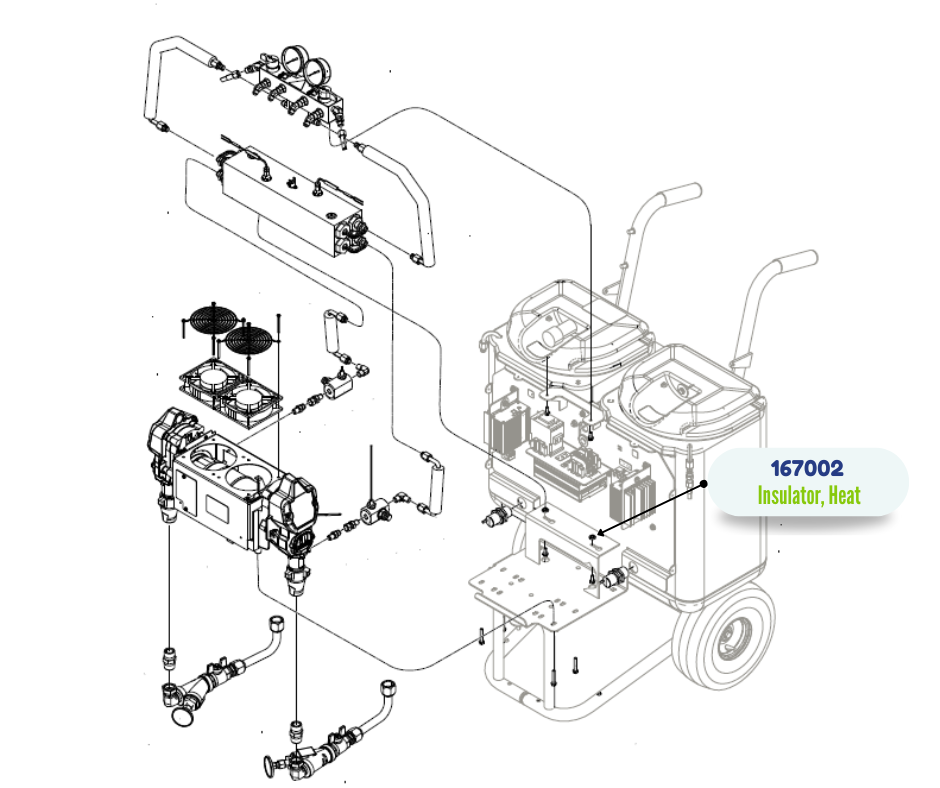 167002
Insulator, Heat