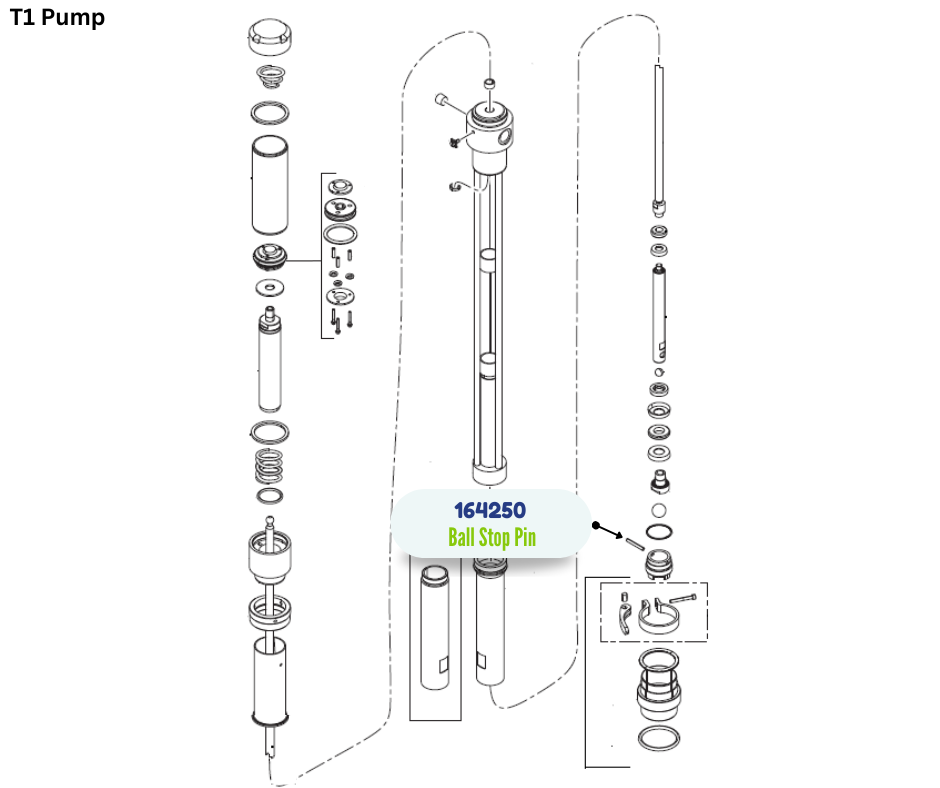 T1 Pump

164250
Ball Stop Pin