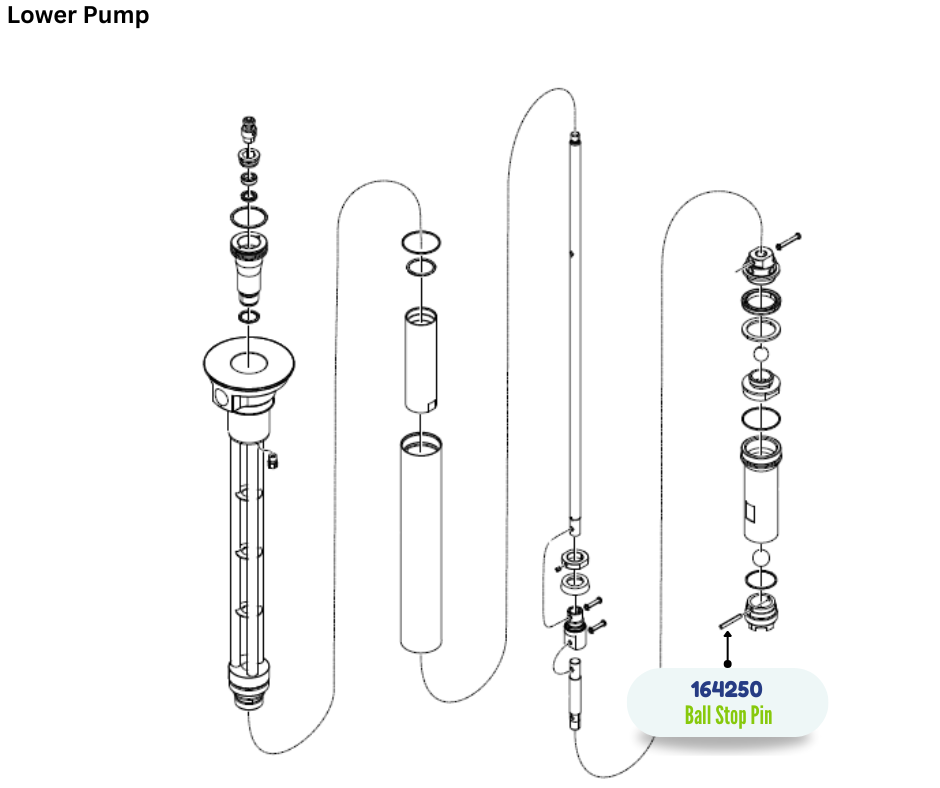 Lower Pump

164250
Ball Stop Pin