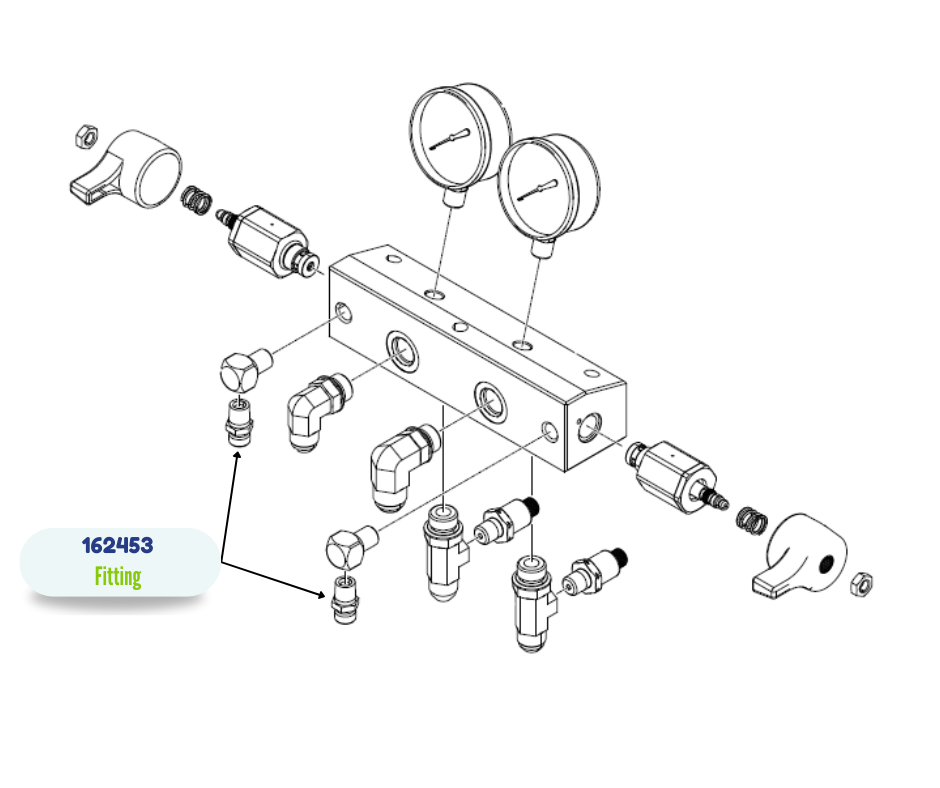 162453
Fitting