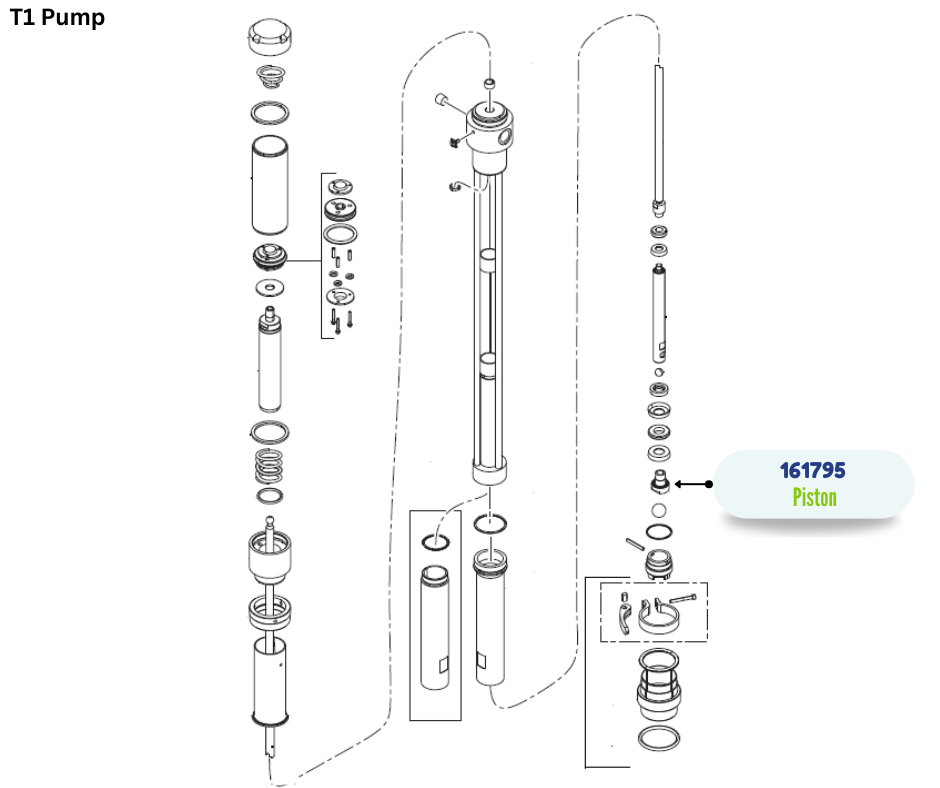 T1 Pump

161795
Piston