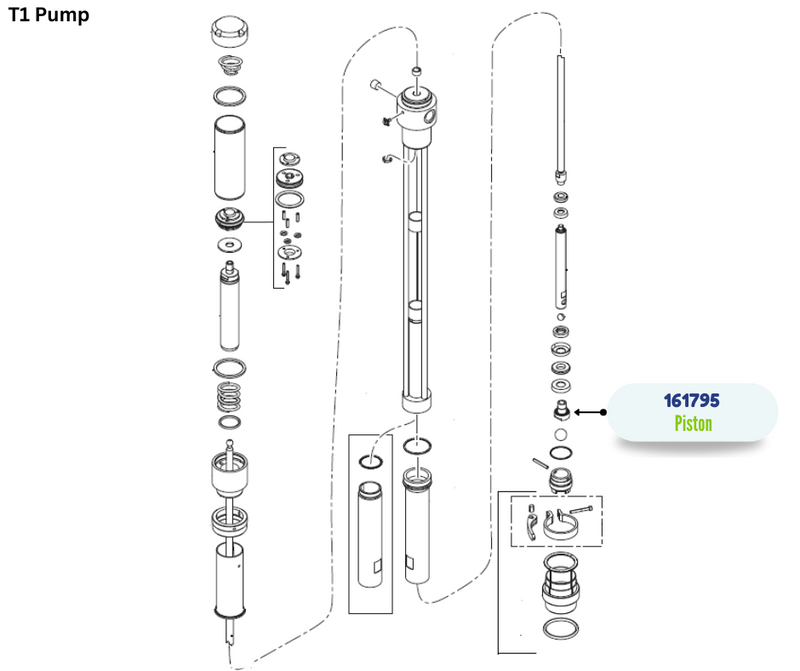 T1 Pump

161795
Piston