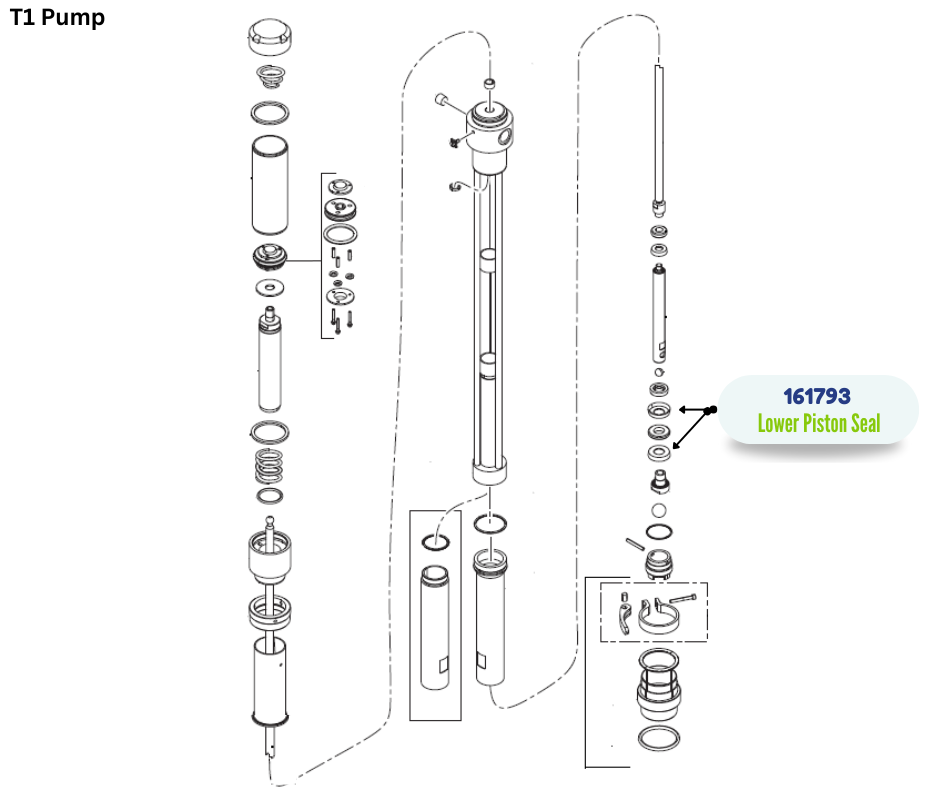 T1 Pump

161793
Lower Piston Seal