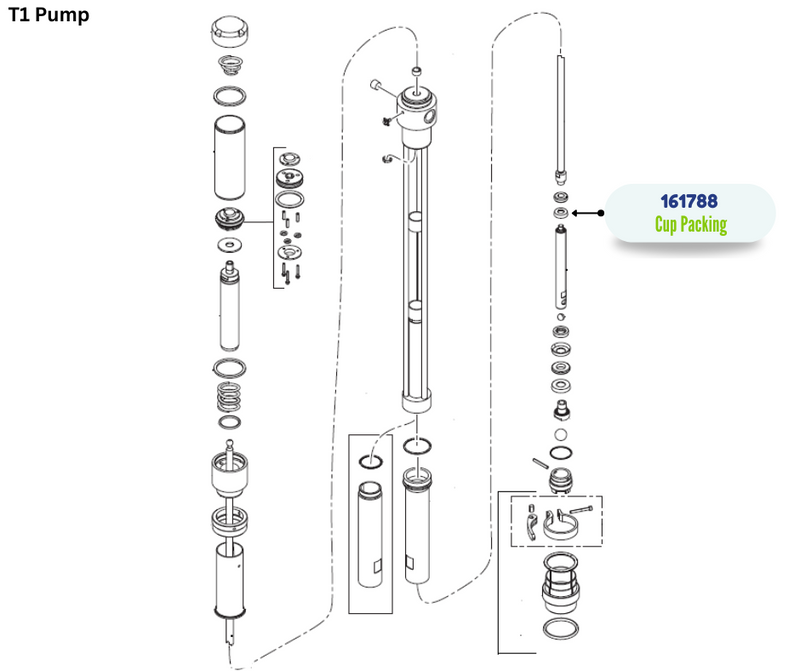 T1 Pump

161788
Cup Packing