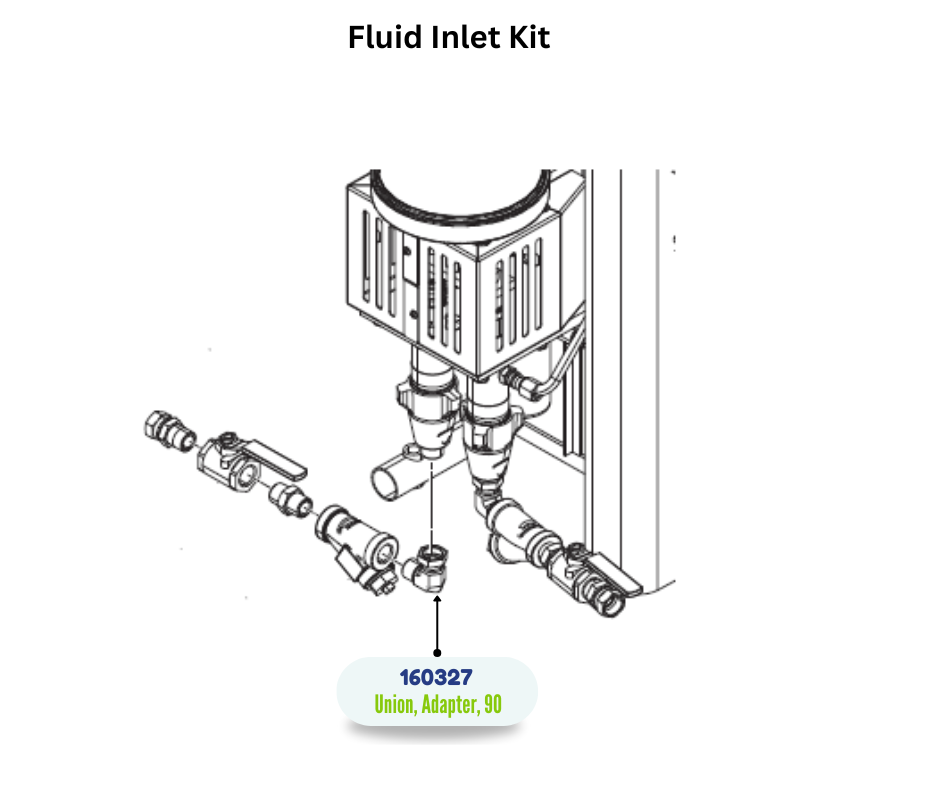 Fluid Inlet Kit

160327
Union, Adapter, 90