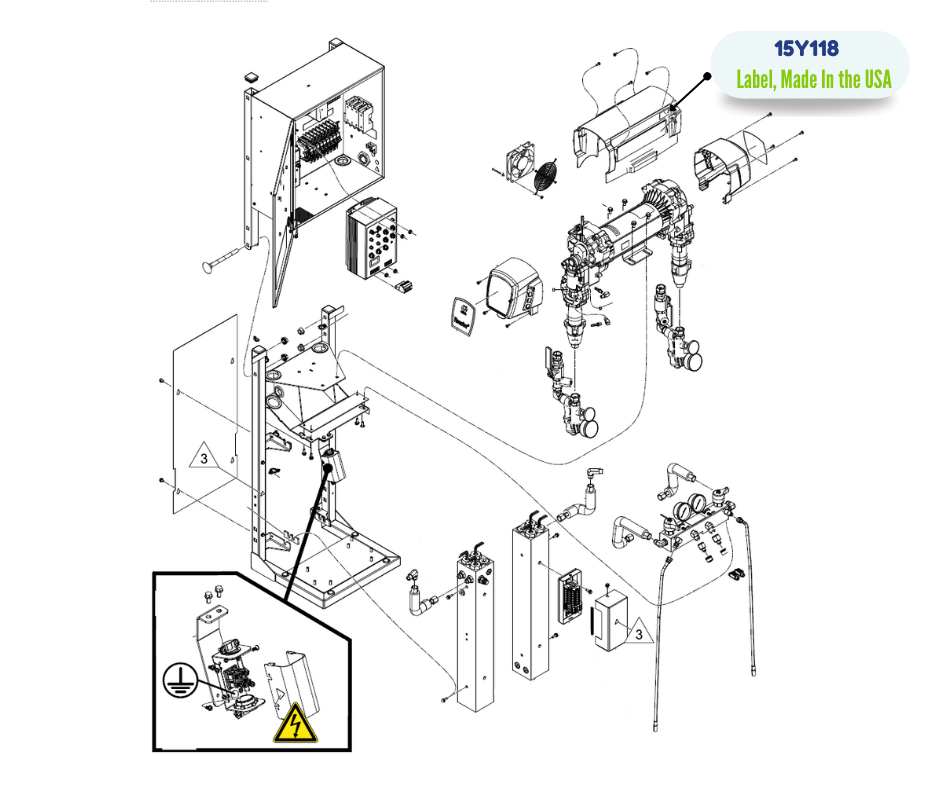 15Y118
Label, Made In the USA

3

3