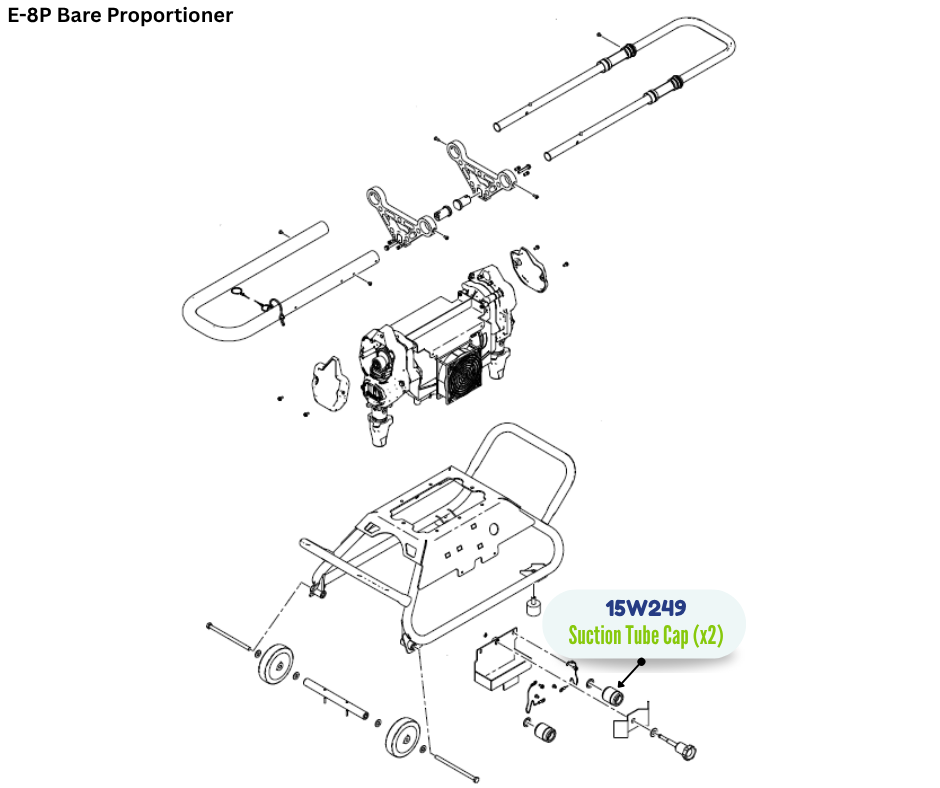 E-8P Bare Proportioner

15W249
Suction Tube Cap (x2)