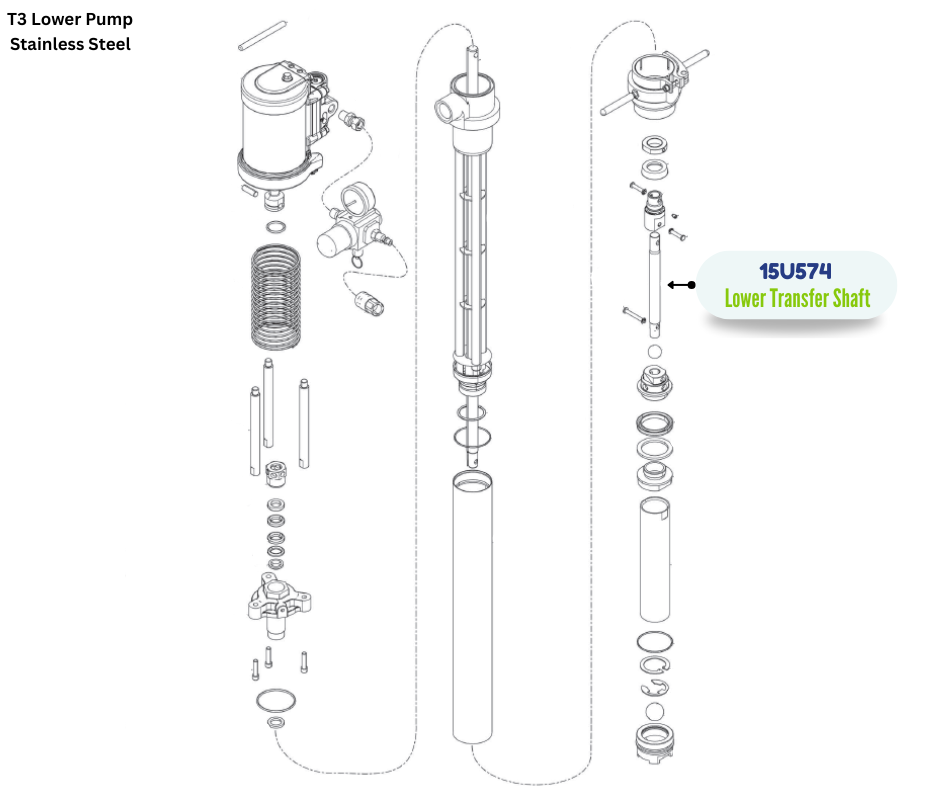 T3 Lower Pump
Stainless Steel

15U574
Lower Transfer Shaft