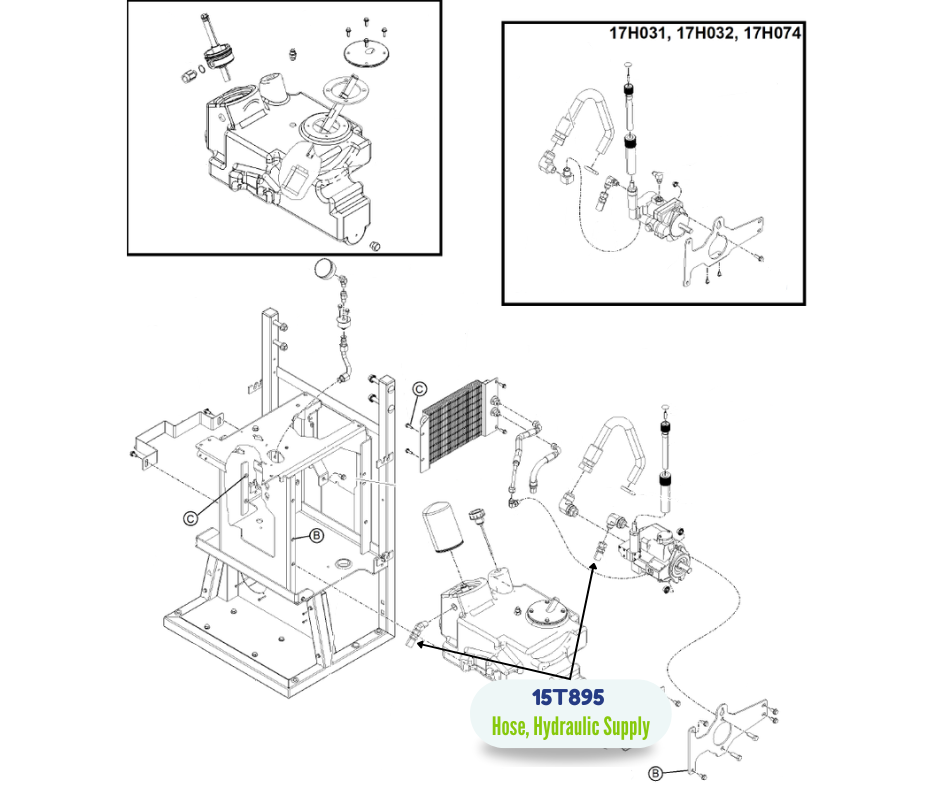 17H031, 17H032, 17H074

C

C

B

15T895
Hose, Hydraulic Supply

B