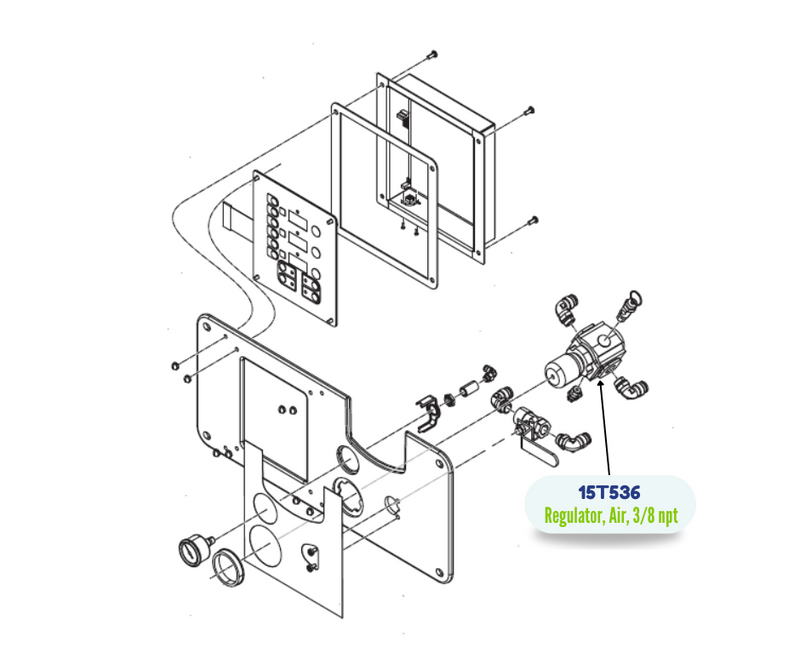 15T536
Regulator, Air, 3/8 npt