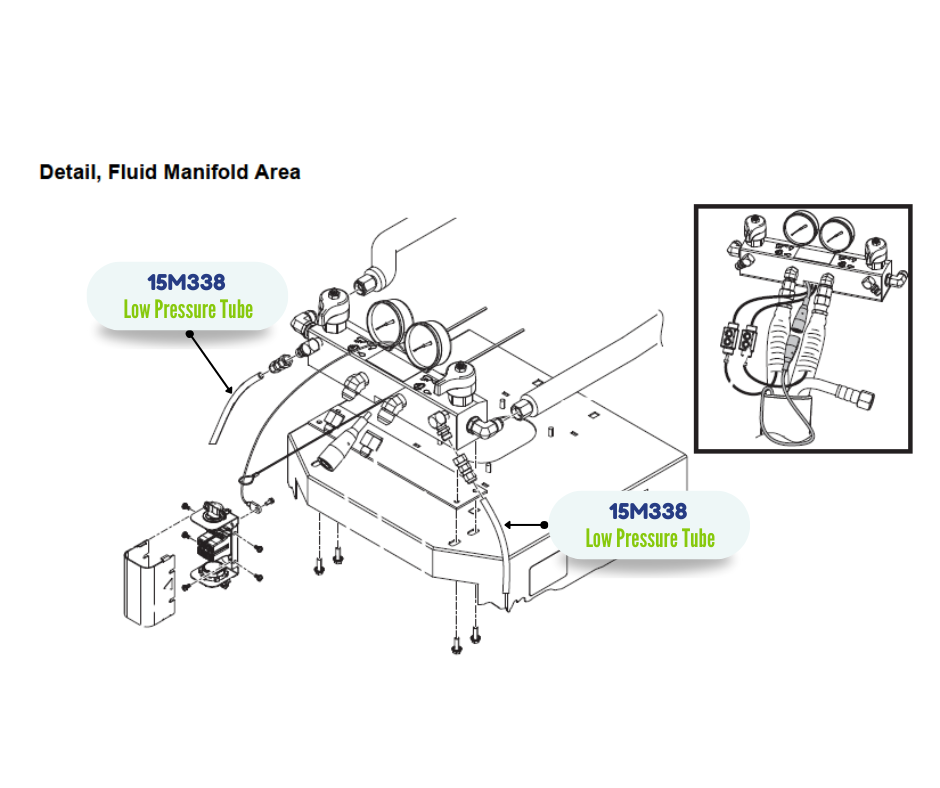 Detail, Fluid Manifold Area

15M338
Low Pressure Tube

15M338
Low Pressure Tube