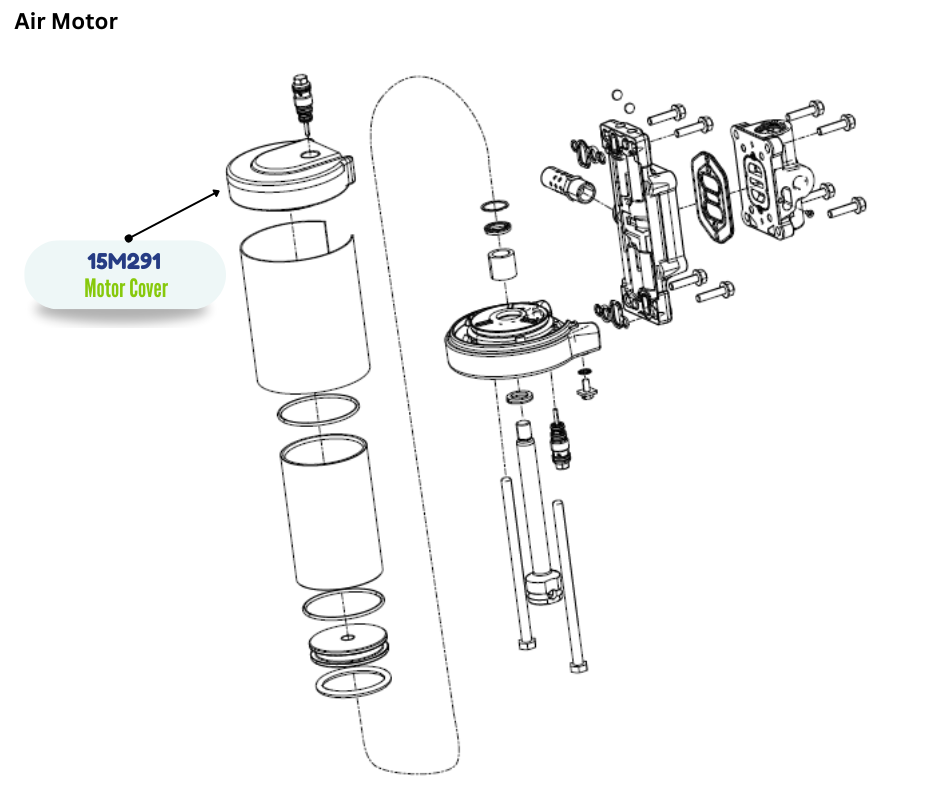 Air Motor

15M291
Motor Cover