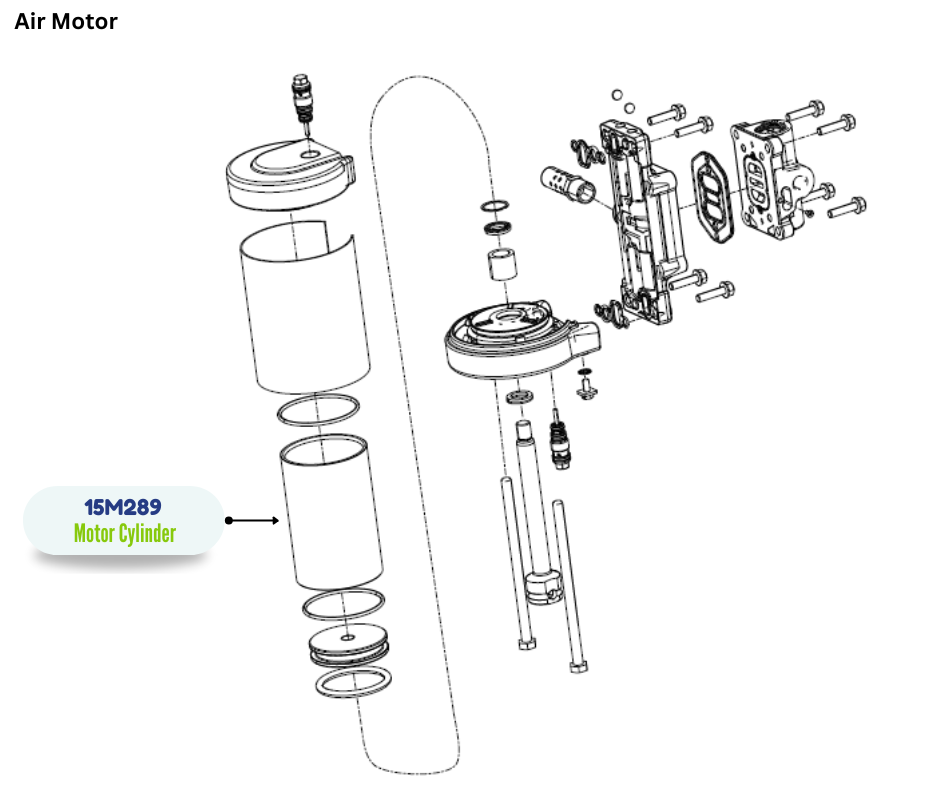 Air Motor

15M289
Motor Cylinder