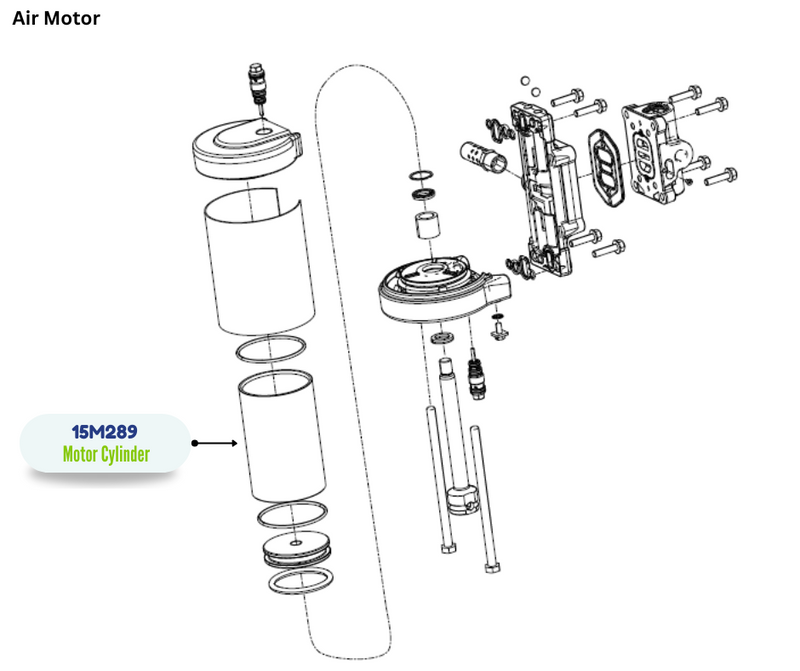 Air Motor

15M289
Motor Cylinder