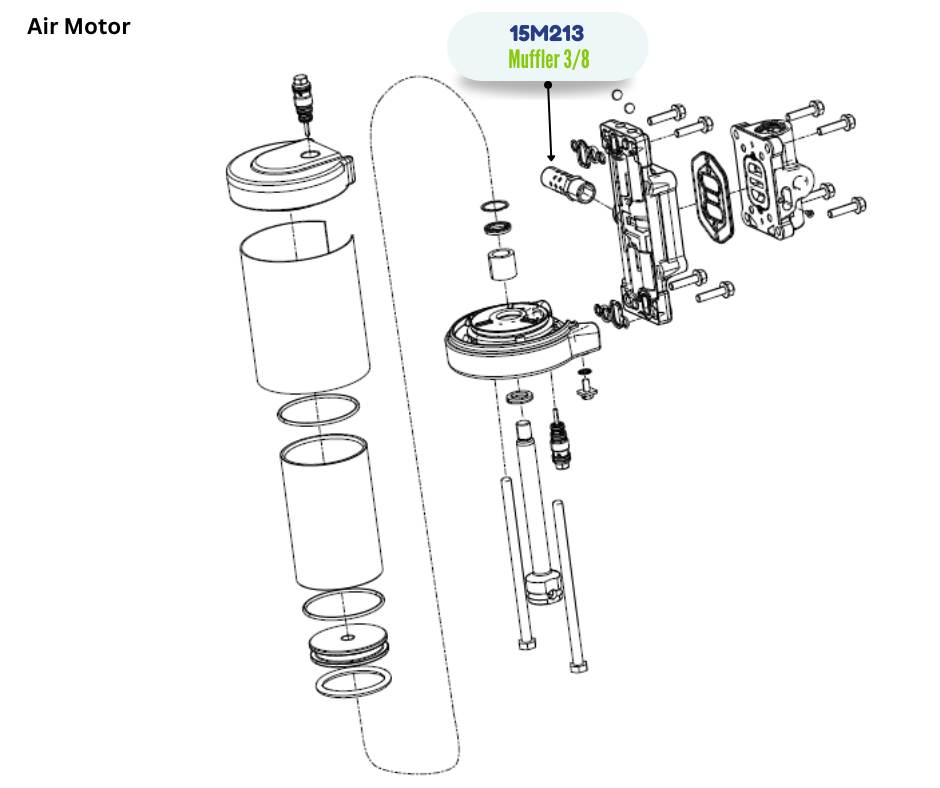 Air Motor

15M213
Muffler 3/8