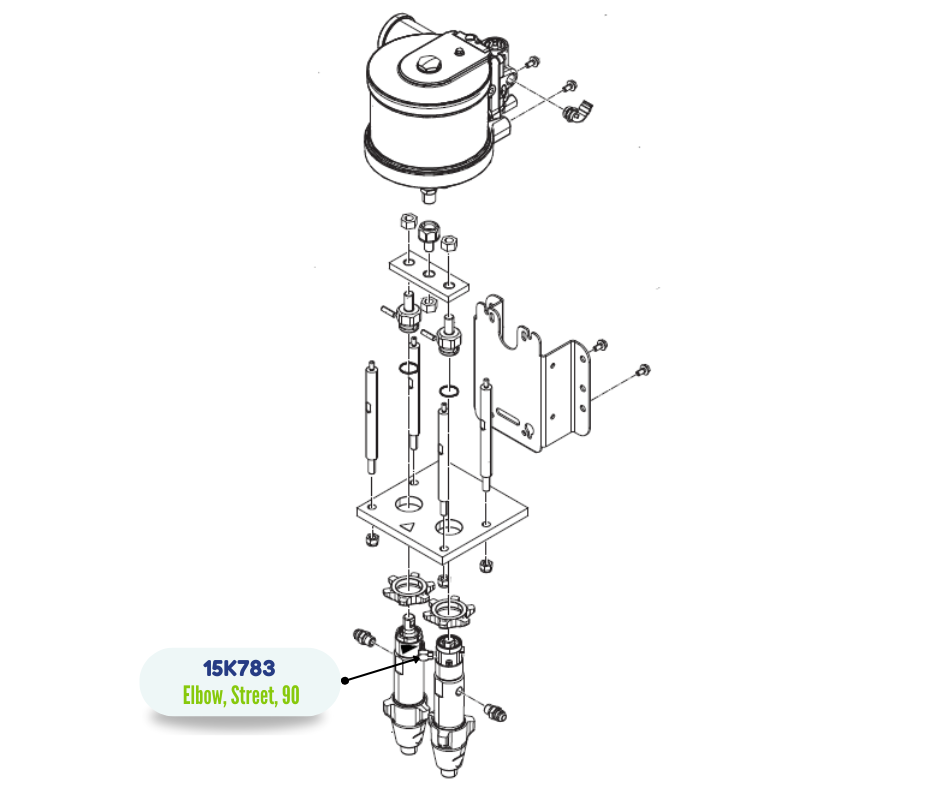 15K783
Elbow, Street, 90