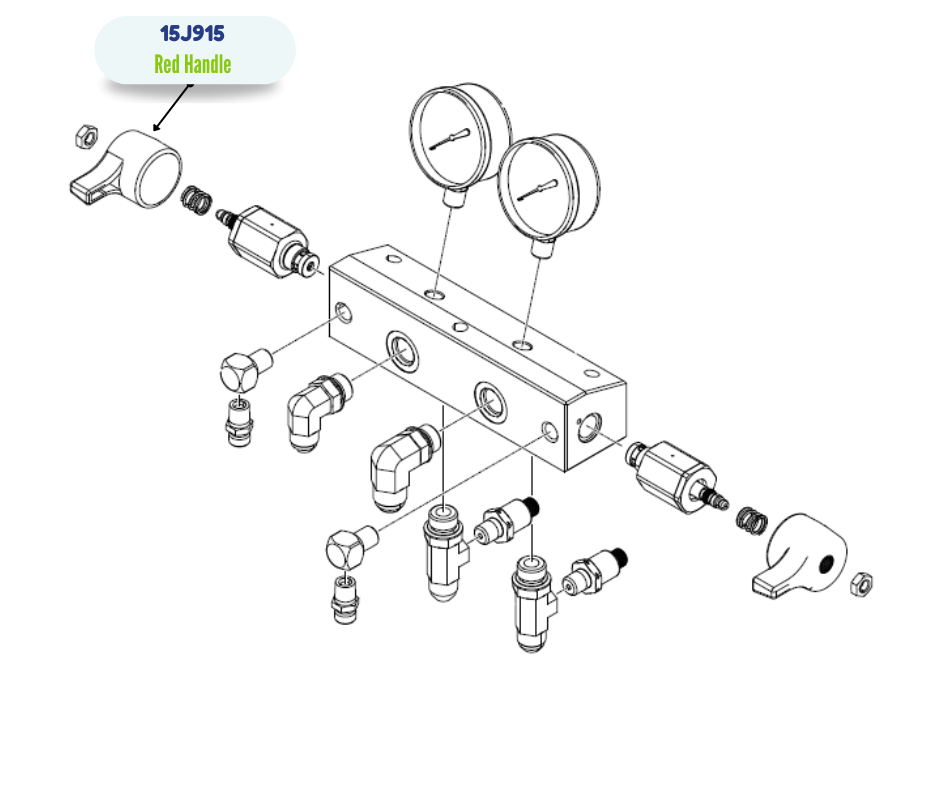 15J915
Red Handle