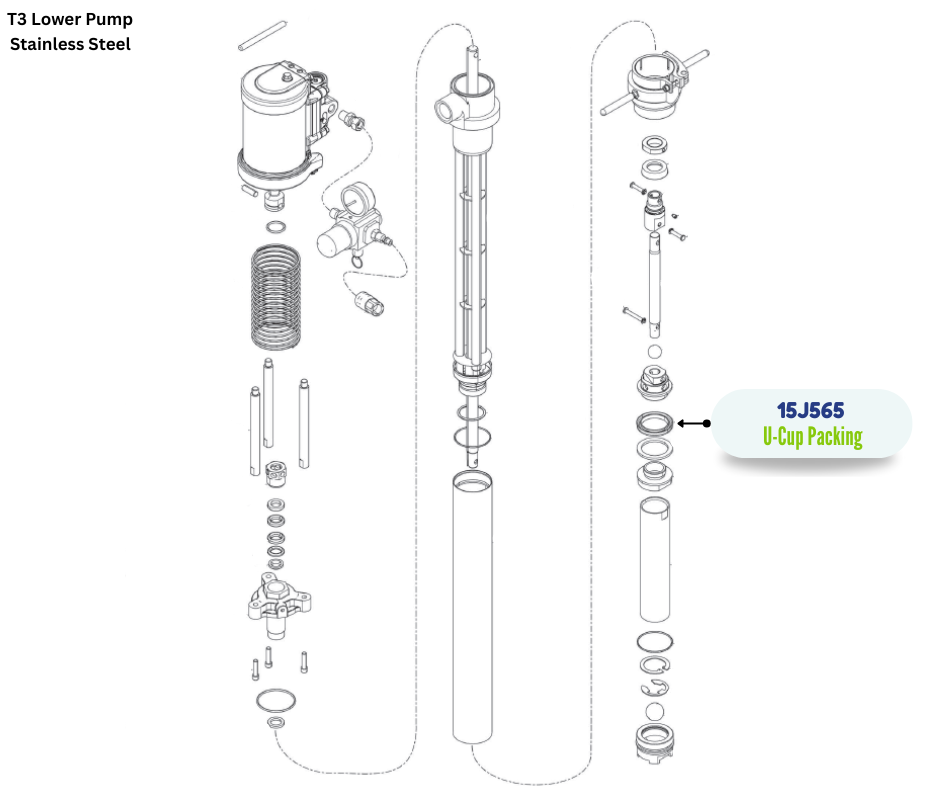 T3 Lower Pump
Stainless Steel

15J565
U-Cup Packing