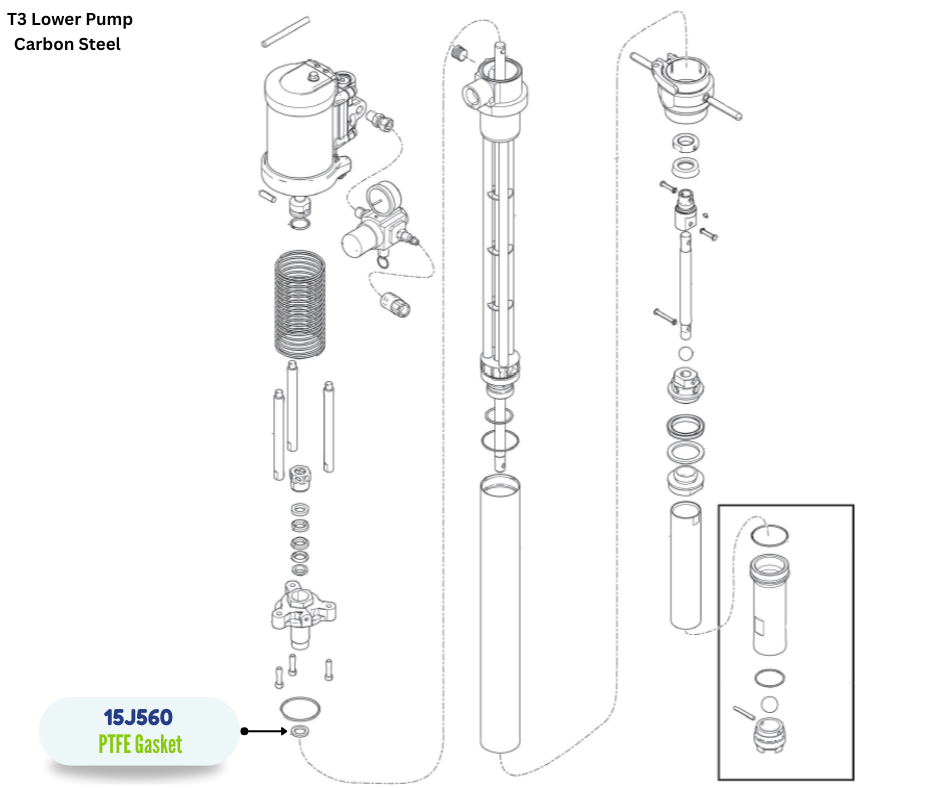 T3 Lower Pump
Carbon Steel

15J560
PTFE Gasket