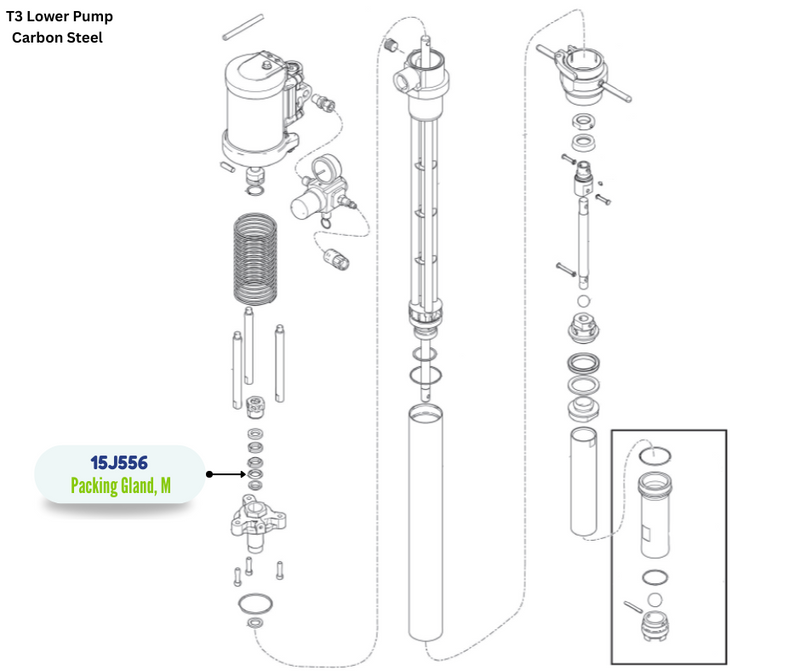 T3 Lower Pump
Carbon Steel

15J556
Packing Gland, M