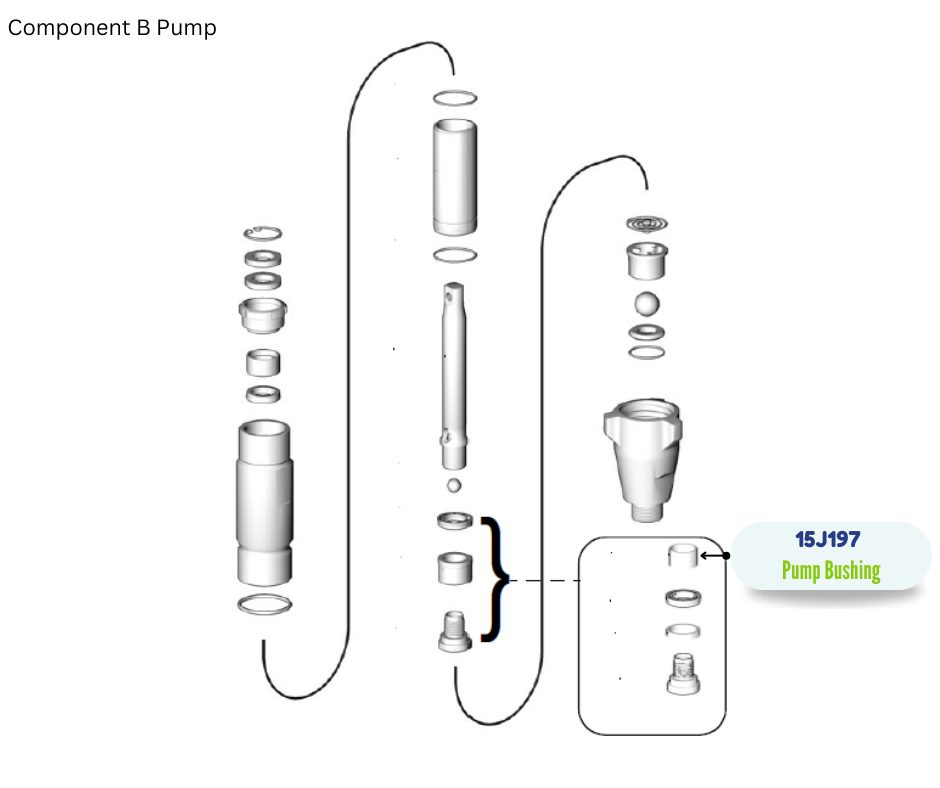 Component B Pump

15J197
Pump Bushing