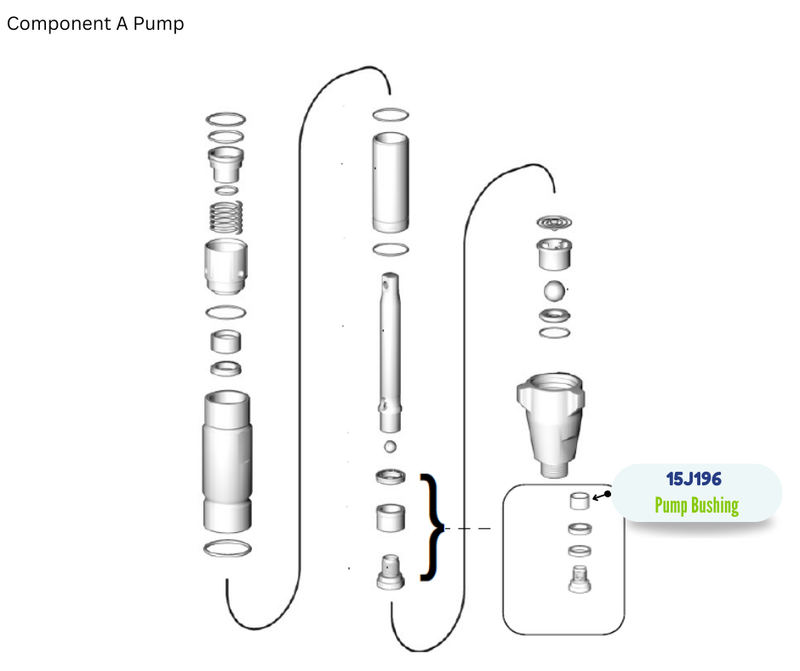 Component A Pump

15J196
Pump Bushing