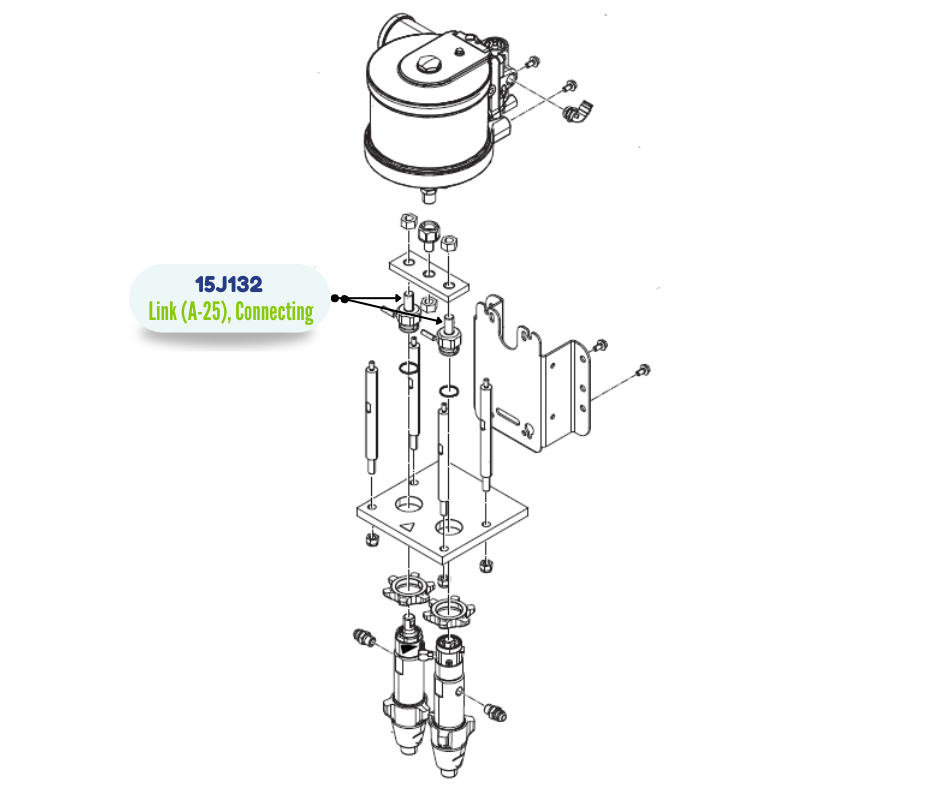 15J132
Link (A-25), Connecting