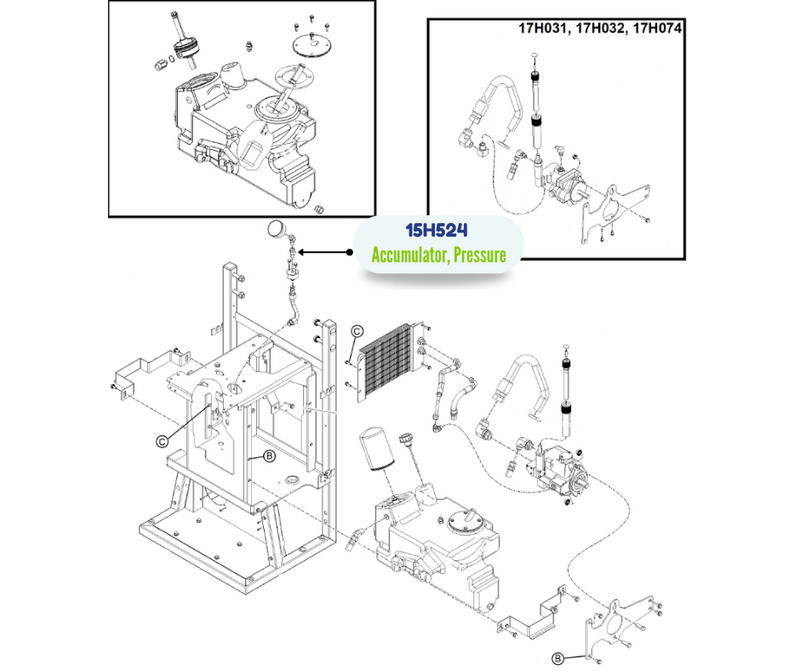 17H031, 17H032, 17H074

15H524
Accumulator, Pressure

C

C

B

B