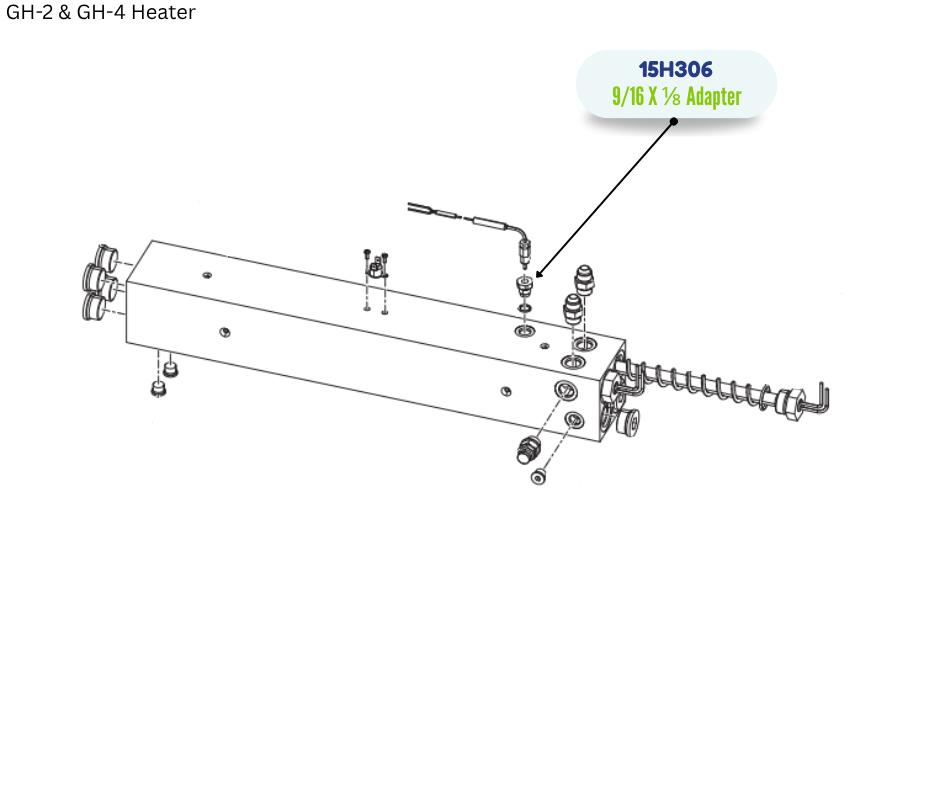 GH-2 & GH-4 Heater

15H306
9/16 X ⅛ Adapter