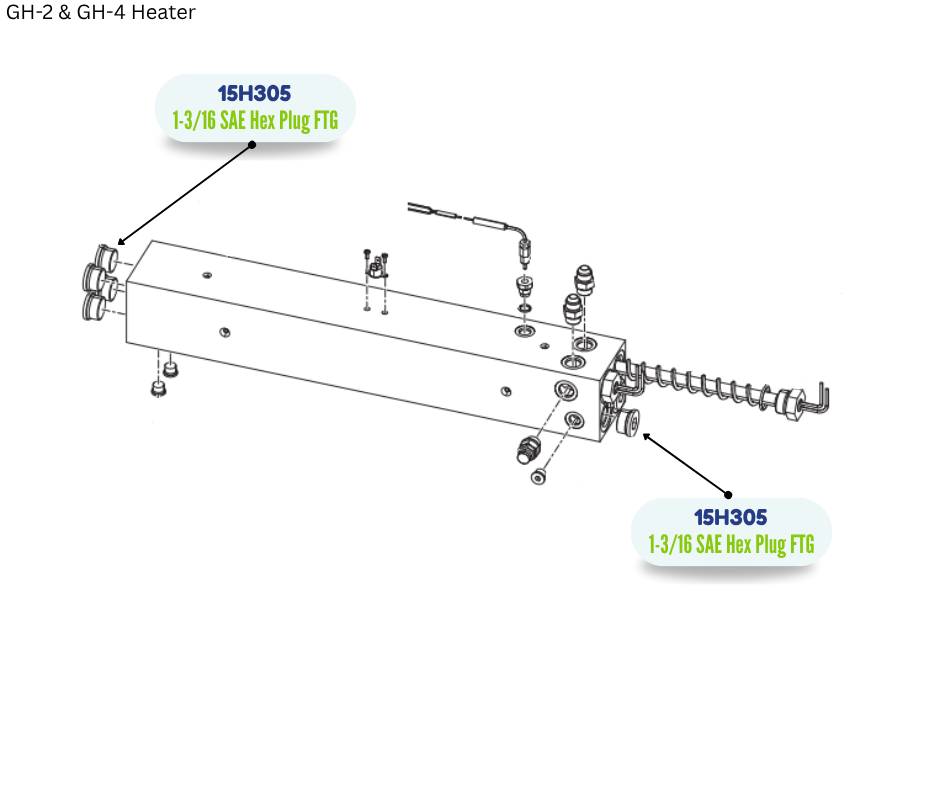 GH-2 & GH-4 Heater

15H305
1-3/16 SAE Hex Plug FTG

15H305
1-3/16 SAE Hex Plug FTG