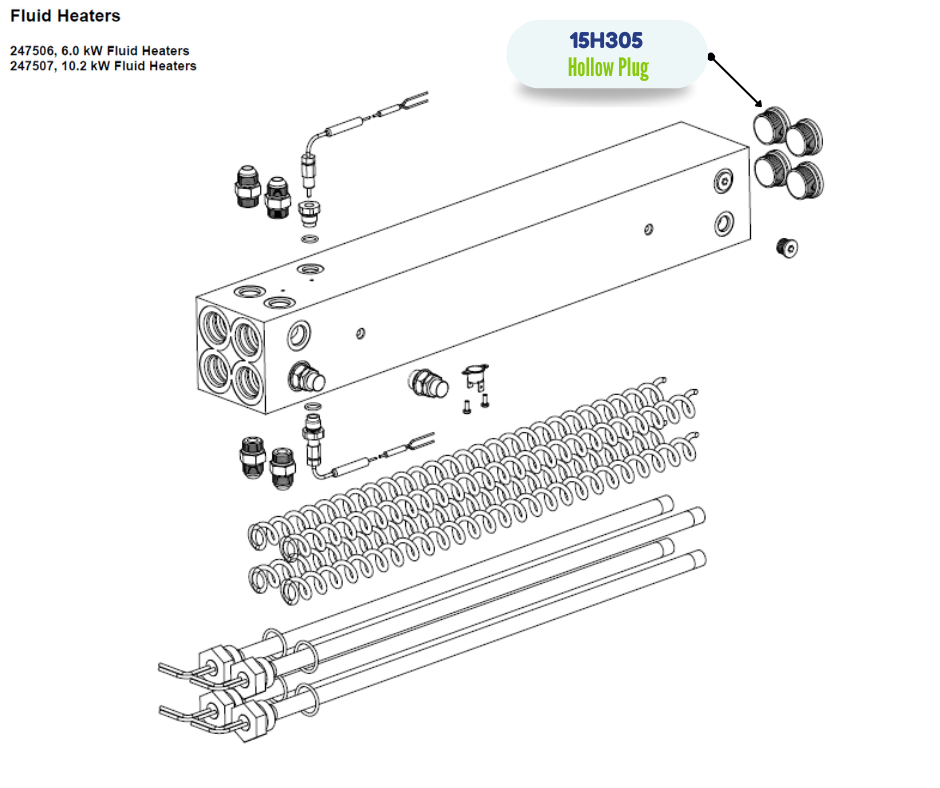 Fluid Heaters

247506, 6.0 kW Fluid Heaters
247507, 10.2 kW Fluid Heaters

15H305
Hollow Plug