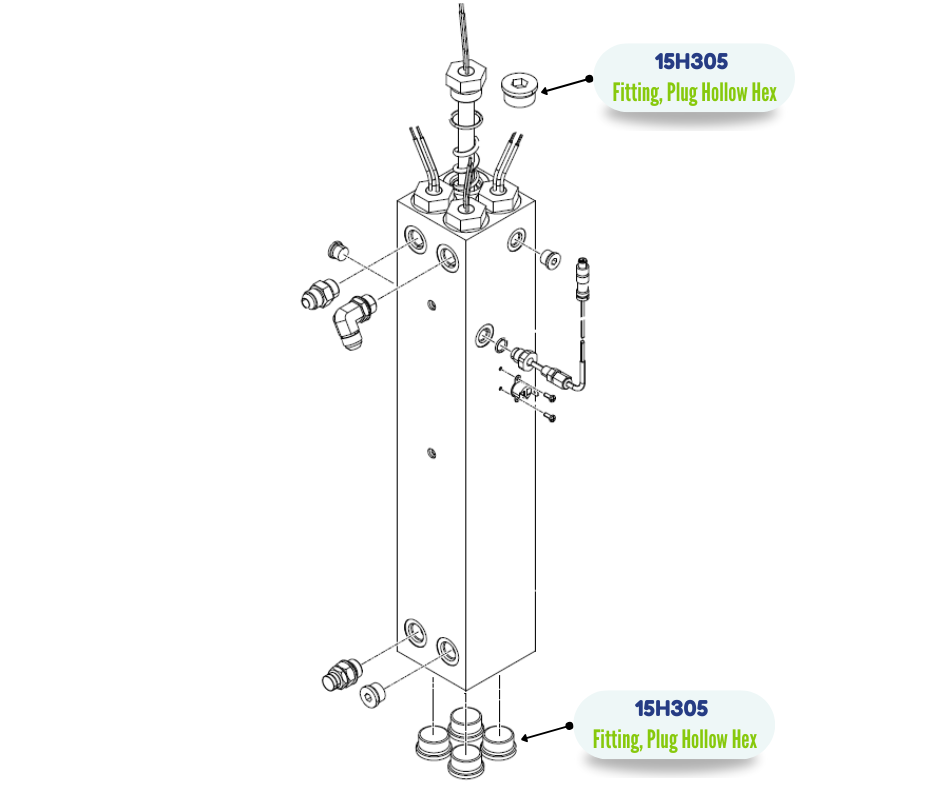 15H305
Fitting, Plug Hollow Hex

15H305
Fitting, Plug Hollow Hex