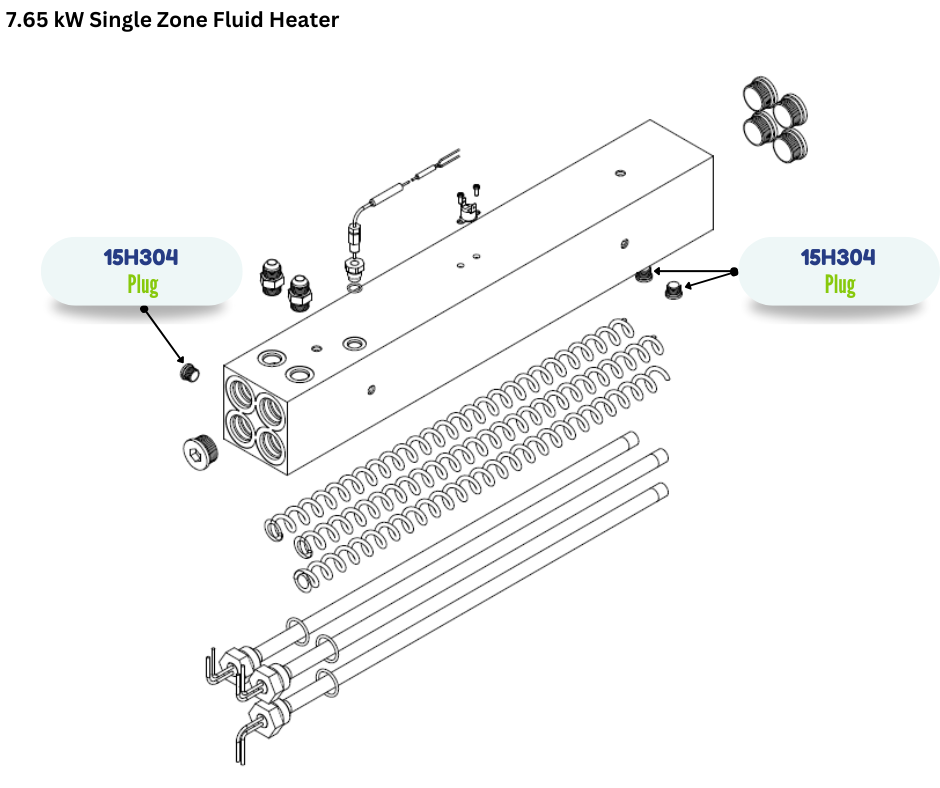 7.65 kW Single Zone Fluid Heater

15H304
Plug

15H304
Plug