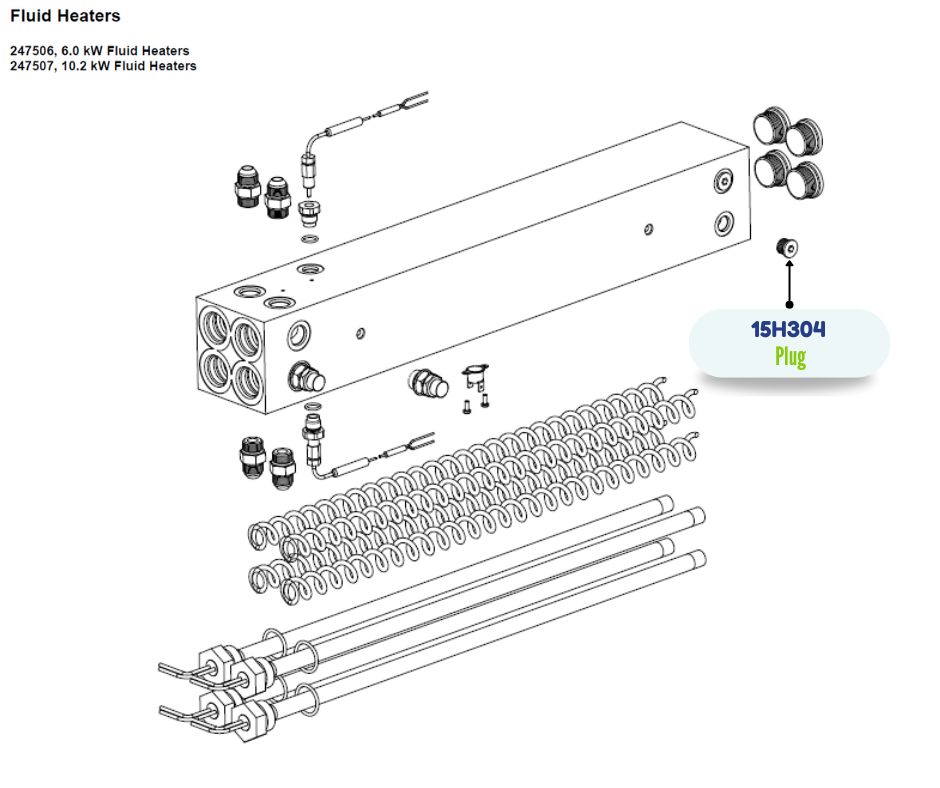 Fluid Heaters

247506, 6.0 kW Fluid Heaters
247507, 10.2 kW Fluid Heaters

15H304
Plug