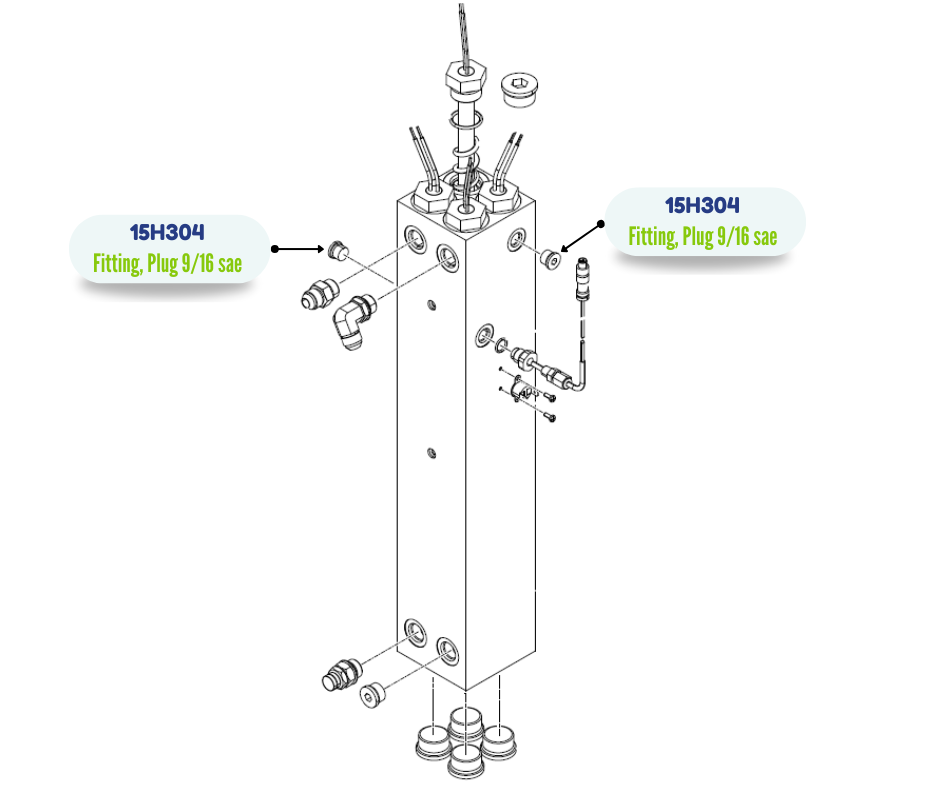 15H304
Fitting, Plug 9/16 sae

15H304
Fitting, Plug 9/16 sae