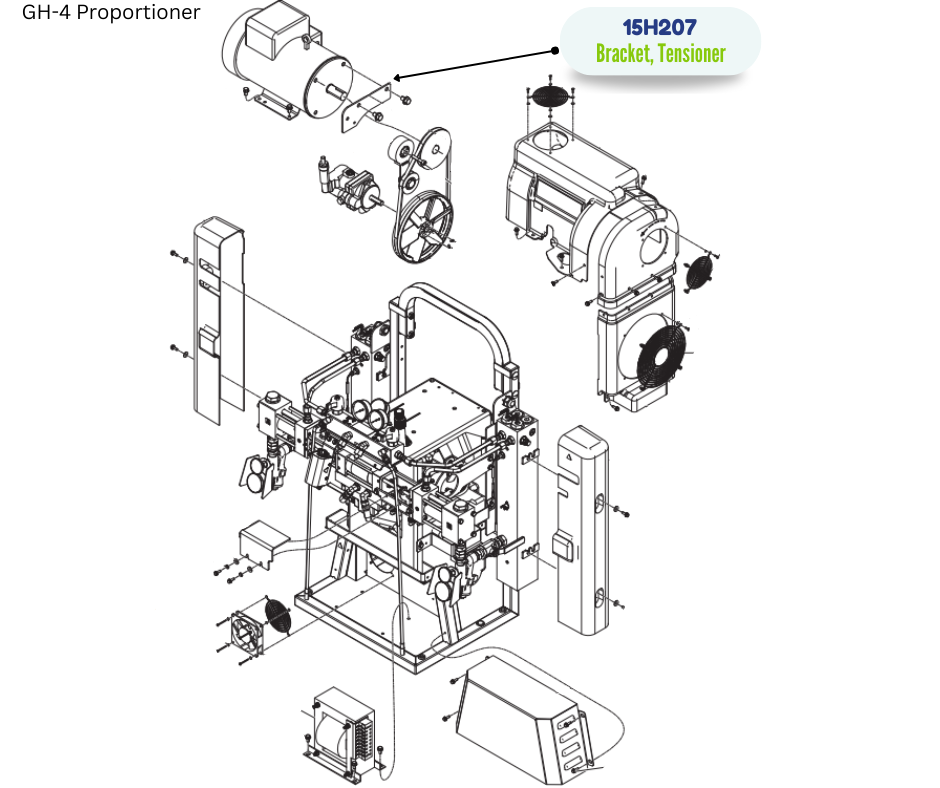 GH-4 Proportioner

15H207
Bracket, Tensioner