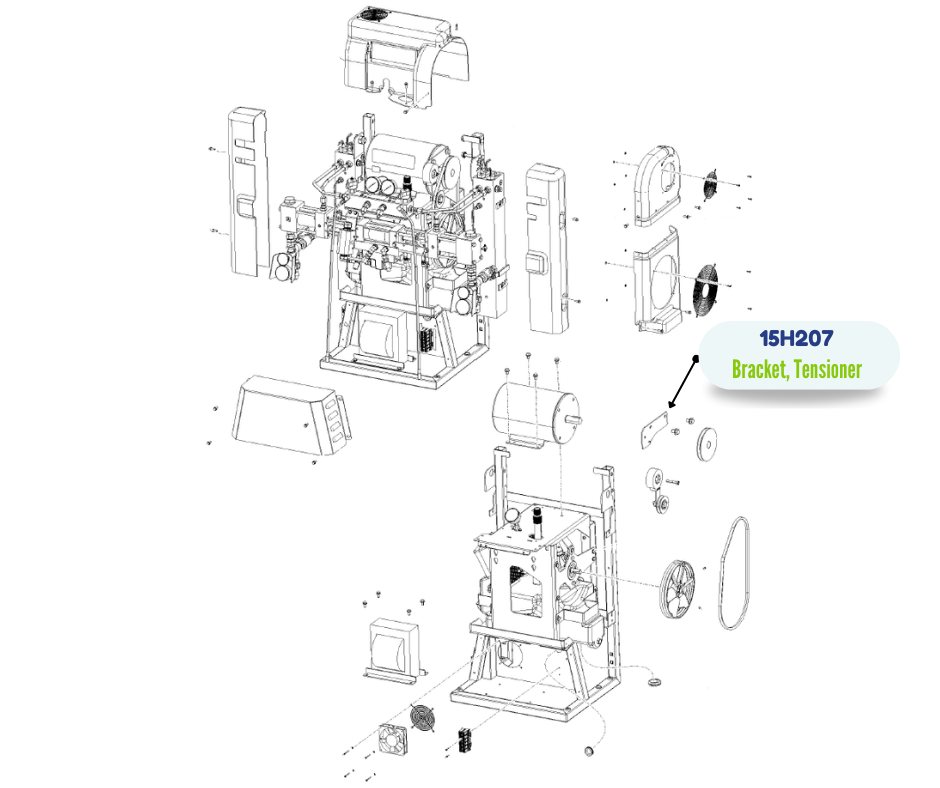 15H207
Bracket, Tensioner