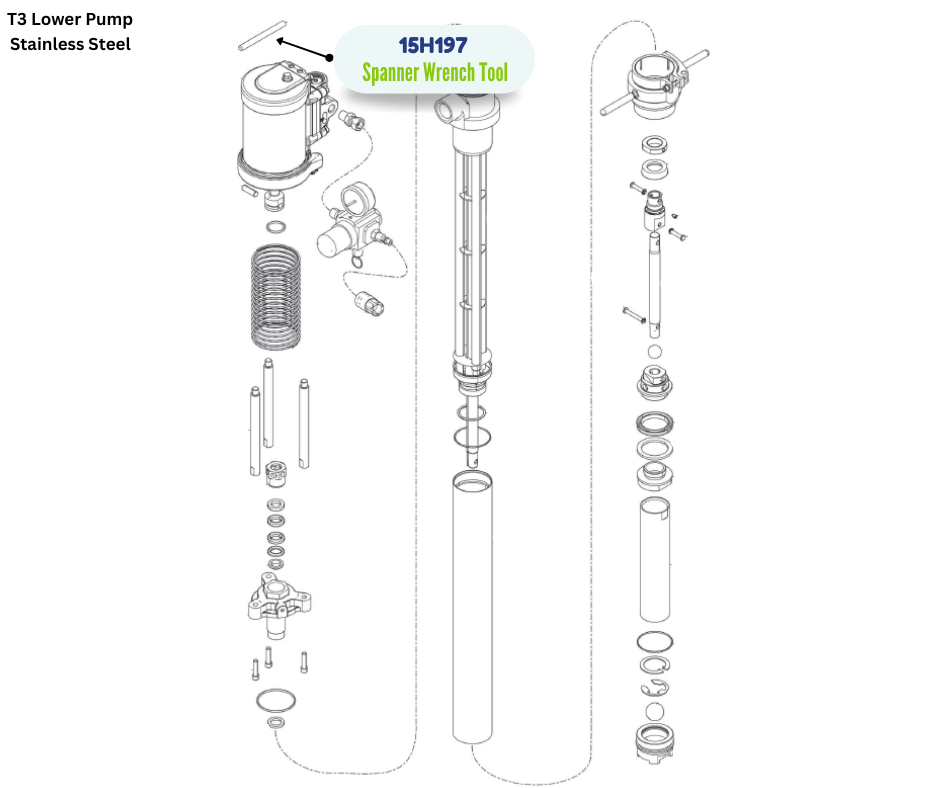 T3 Lower Pump
Stainless Steel

15H197
Spanner Wrench Tool