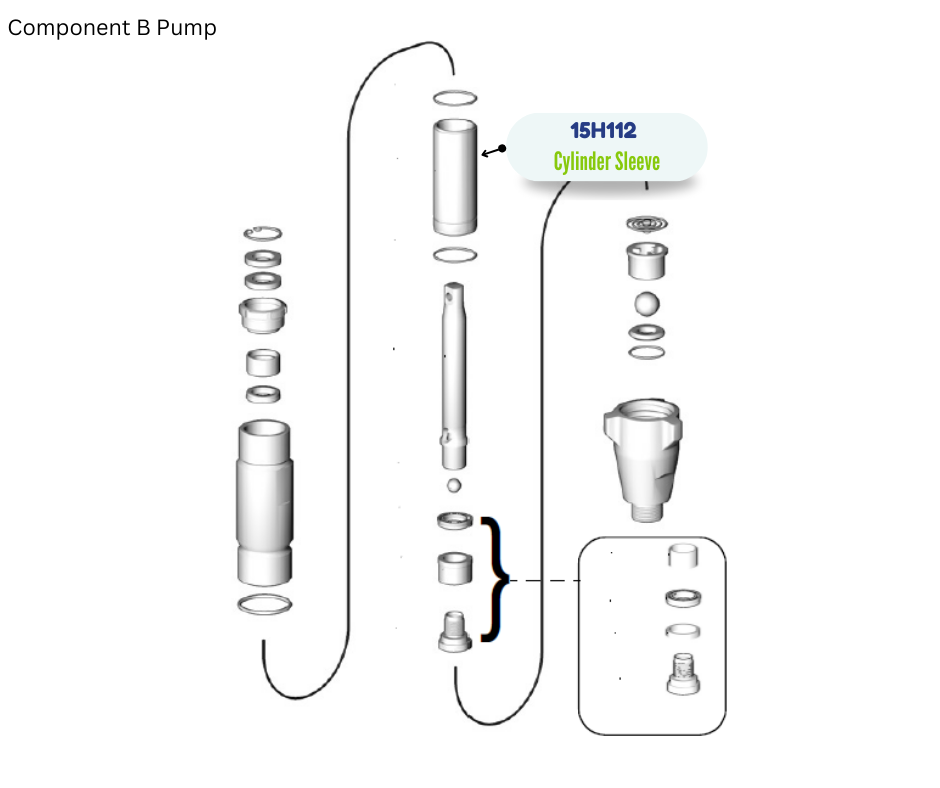 Component B Pump

15H112
Cylinder Sleeve