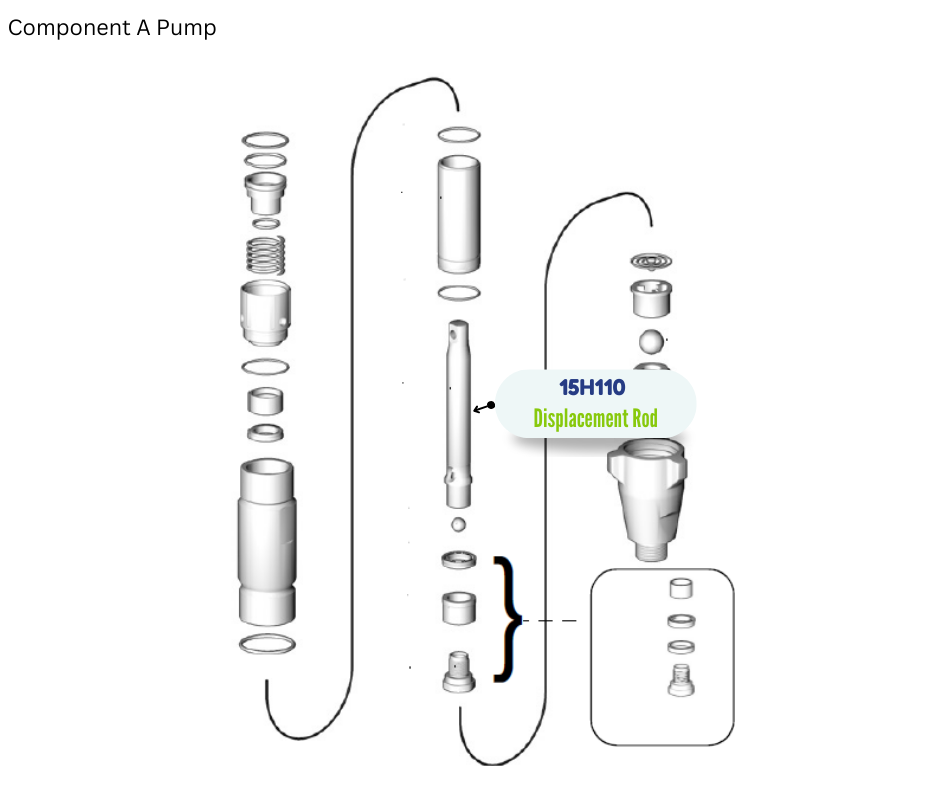 Component A Pump

15H110
Displacement Rod