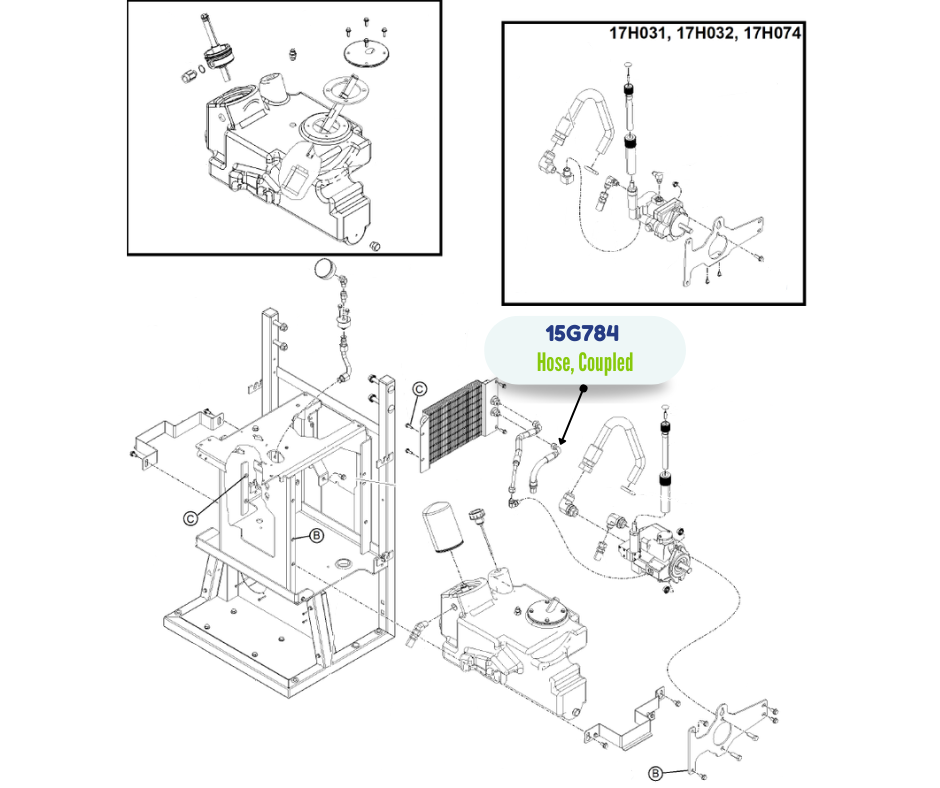 17H031, 17H032, 17H074

15G784
Hose, Coupled

C

C

B

B