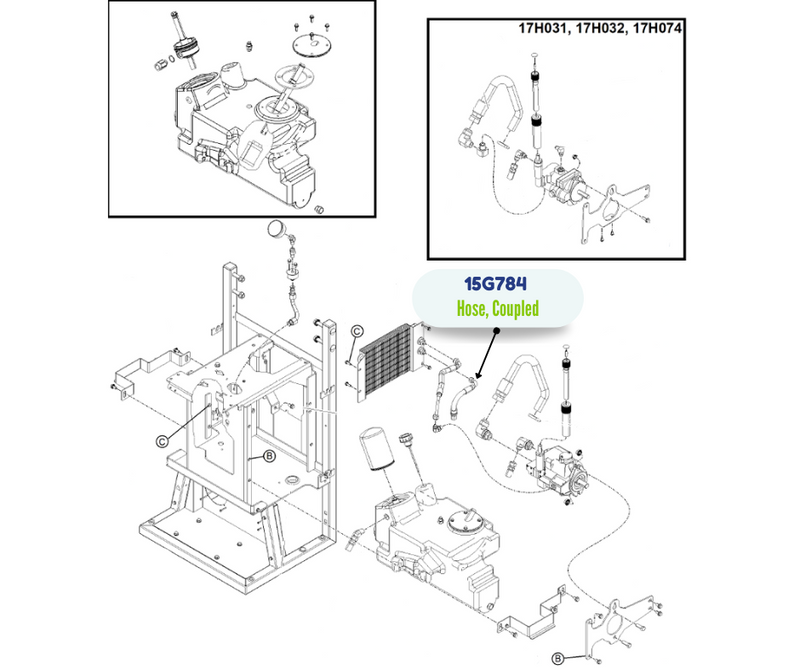 17H031, 17H032, 17H074

15G784
Hose, Coupled

C

C

B

B