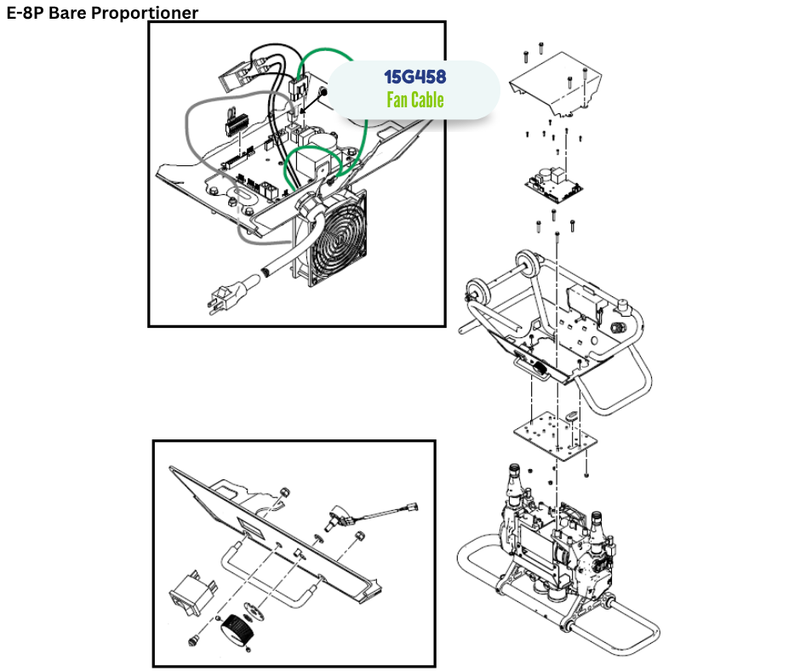 E-8P Bare Proportioner

15G458
Fan Cable